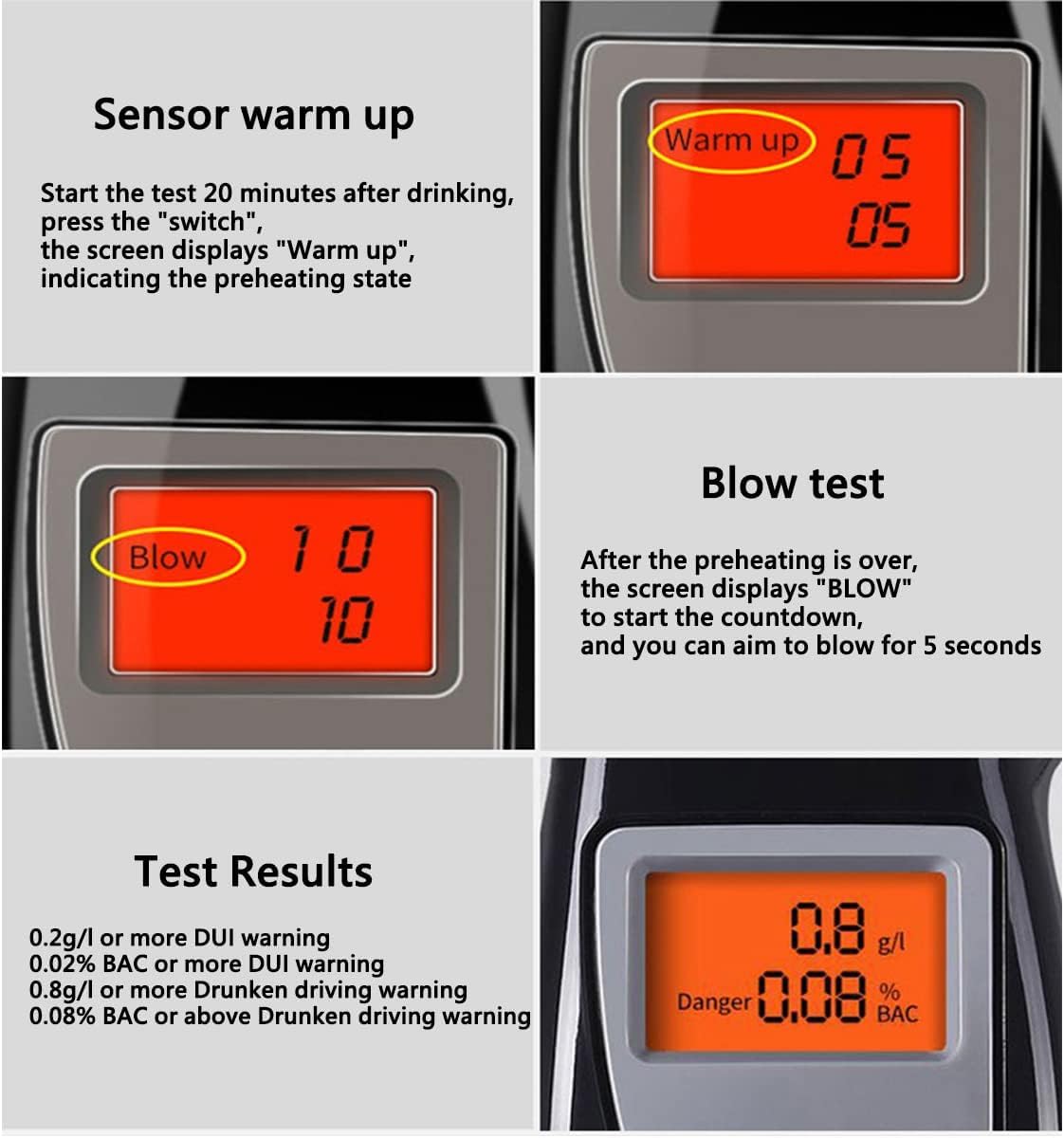 Sensor warm up

Start the test 20 minutes after drinking, press the "switch", the screen displays "Warm up", indicating the preheating state

Warm up 05
05

Blow 10
10

Blow test

After the preheating is over, the screen displays "BLOW" to start the countdown, and you can aim to blow for 5 seconds

Test Results

0.2g/l or more DUI warning
0.02% BAC or more DUI warning
0.8g/l or more Drunken driving warning
0.08% BAC or above Drunken driving warning

0.8 g/l
Danger 0.08 % BAC