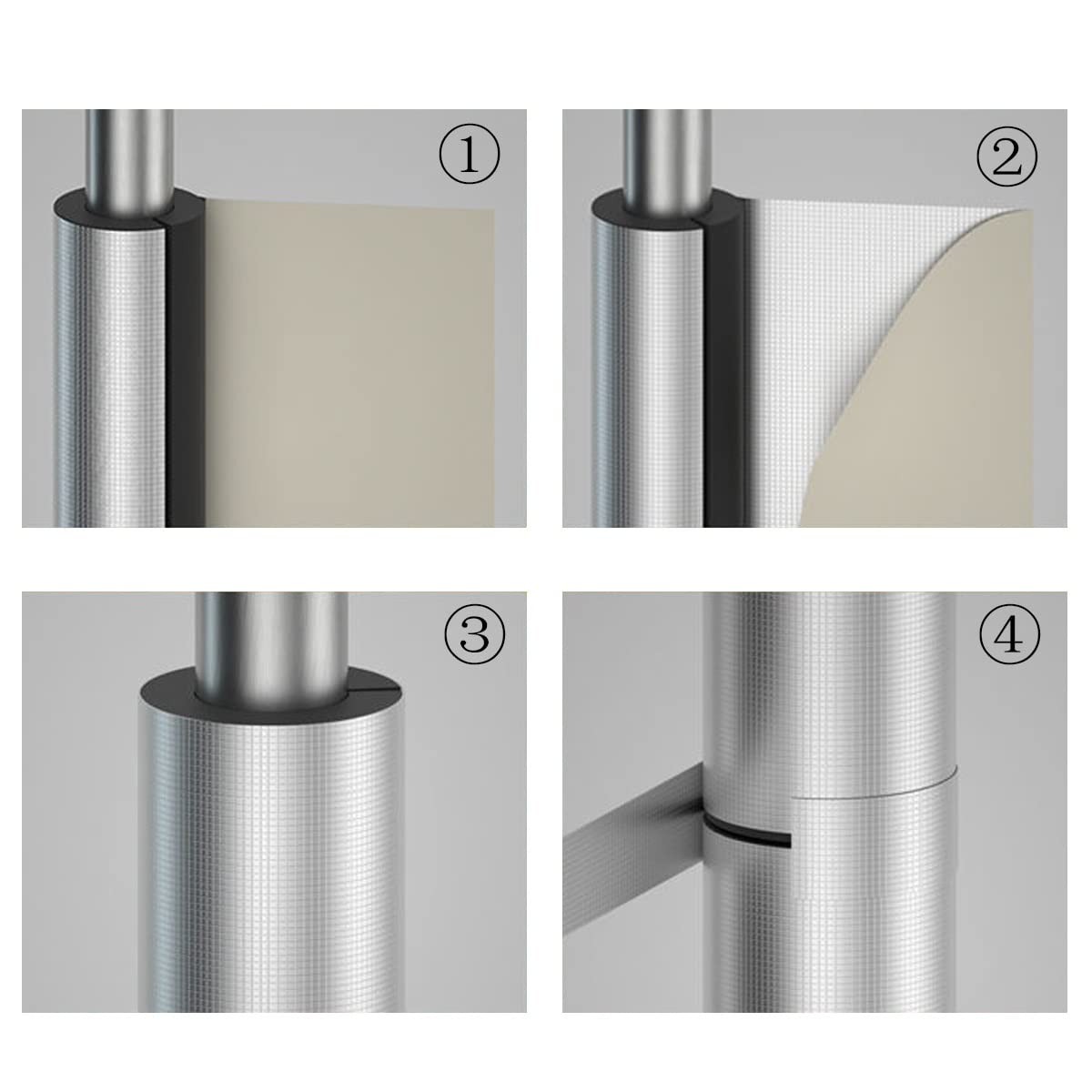 ①

②

③

④