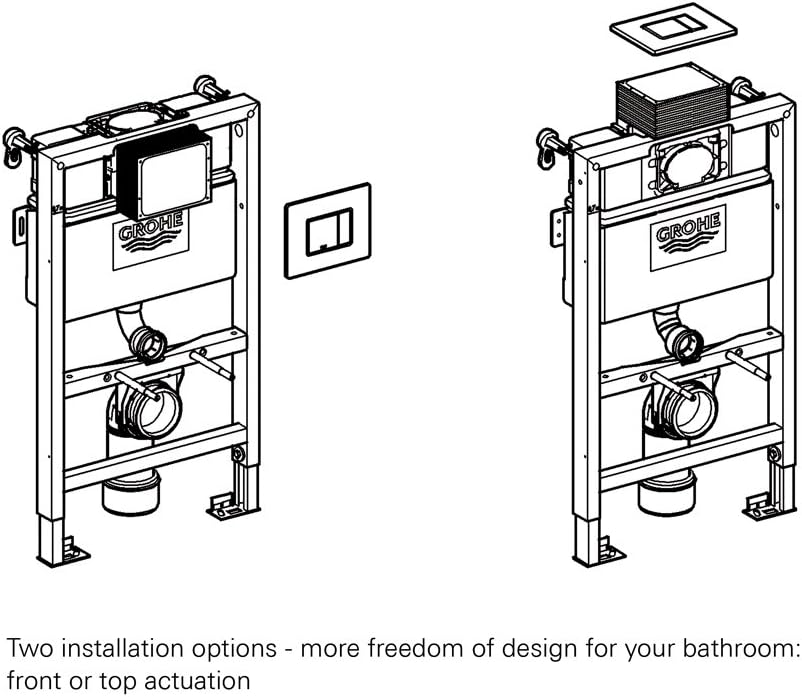 GROHE

GROHE

Two installation options - more freedom of design for your bathroom: front or top actuation