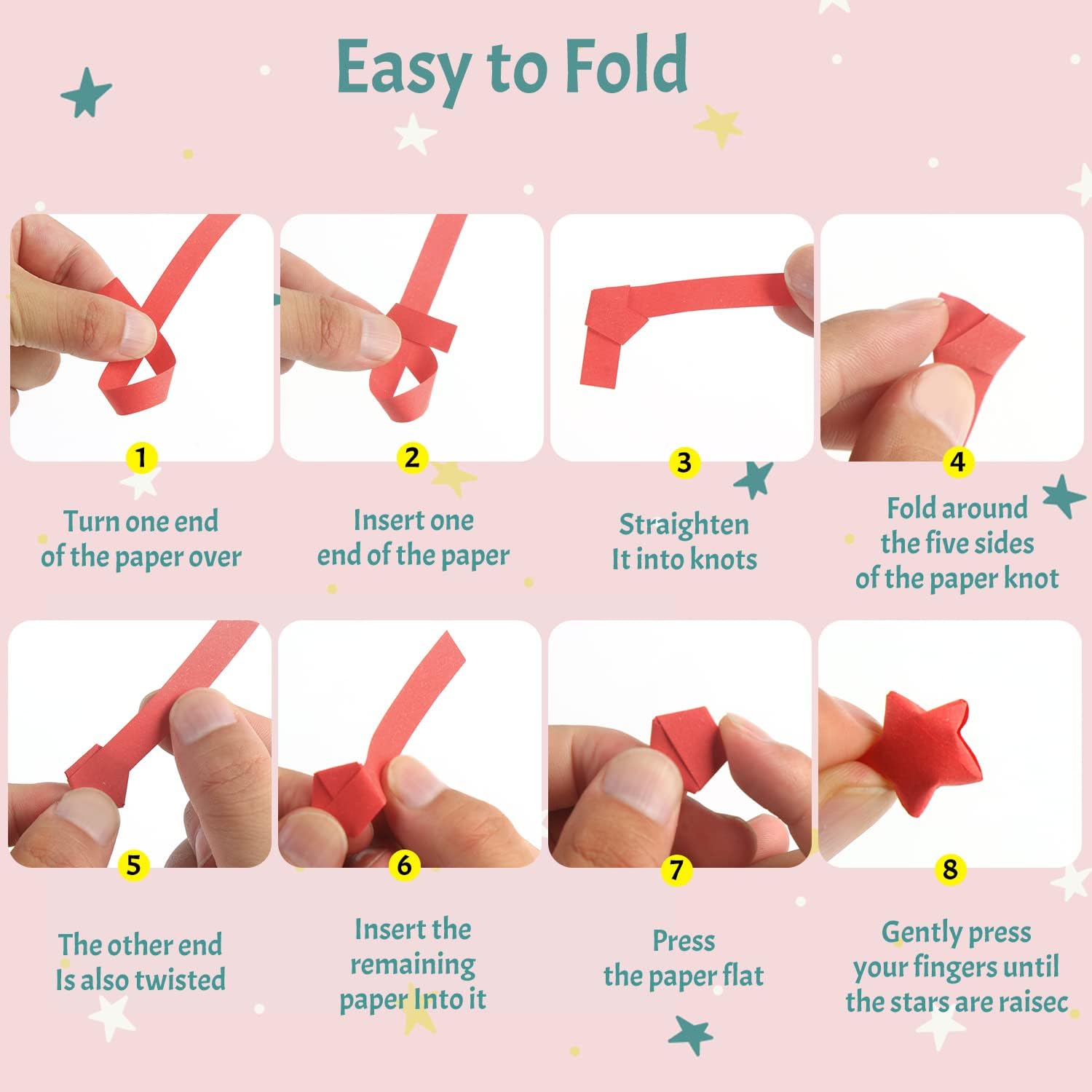 Easy to Fold

1

Turn one end of the paper over

2

Insert one end of the paper

3

Straighten It into knots

4

Fold around the five sides of the paper knot

5

The other end Is also twisted

6

Insert the remaining paper Into it

7

Press the paper flat

8

Gently press your fingers until the stars are raisec