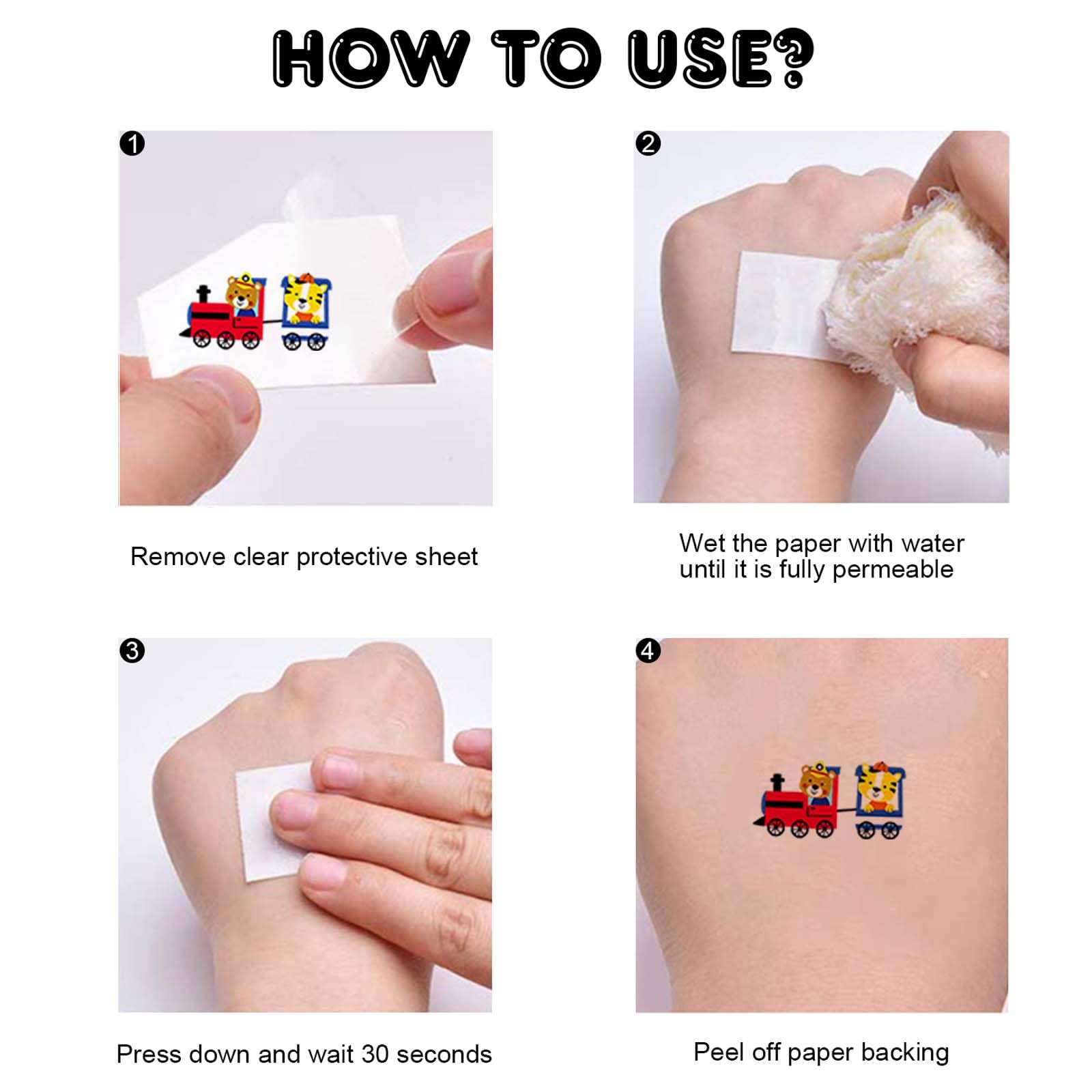 HOW TO USE?

1

Remove clear protective sheet

2

Wet the paper with water until it is fully permeable

3

Press down and wait 30 seconds

4

Peel off paper backing