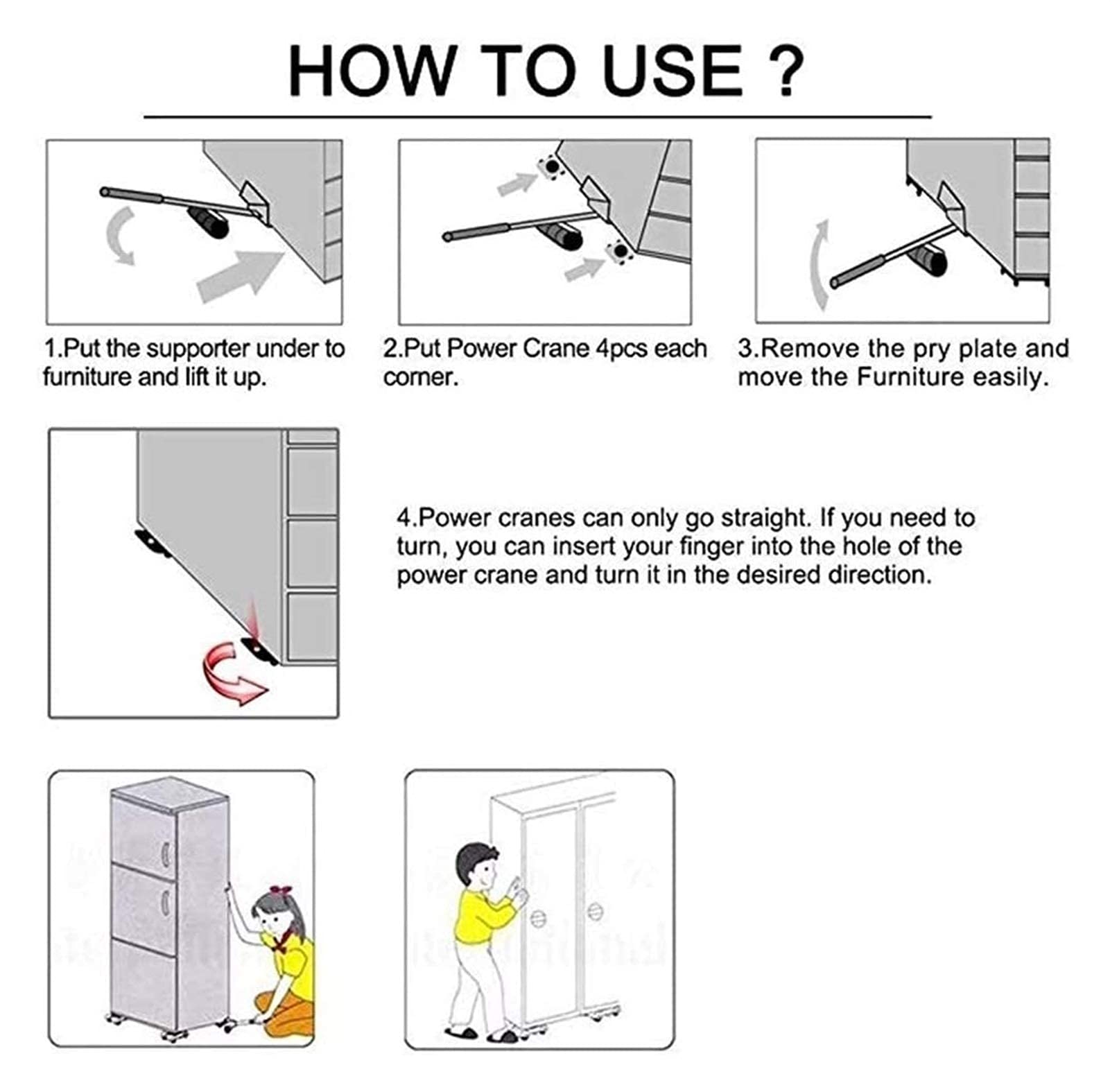 HOW TO USE ?

1.Put the supporter under to furniture and lift it up.

2.Put Power Crane 4pcs each corner.

3.Remove the pry plate and move the Furniture easily.

4.Power cranes can only go straight. If you need to turn, you can insert your finger into the hole of the power crane and turn it in the desired direction.