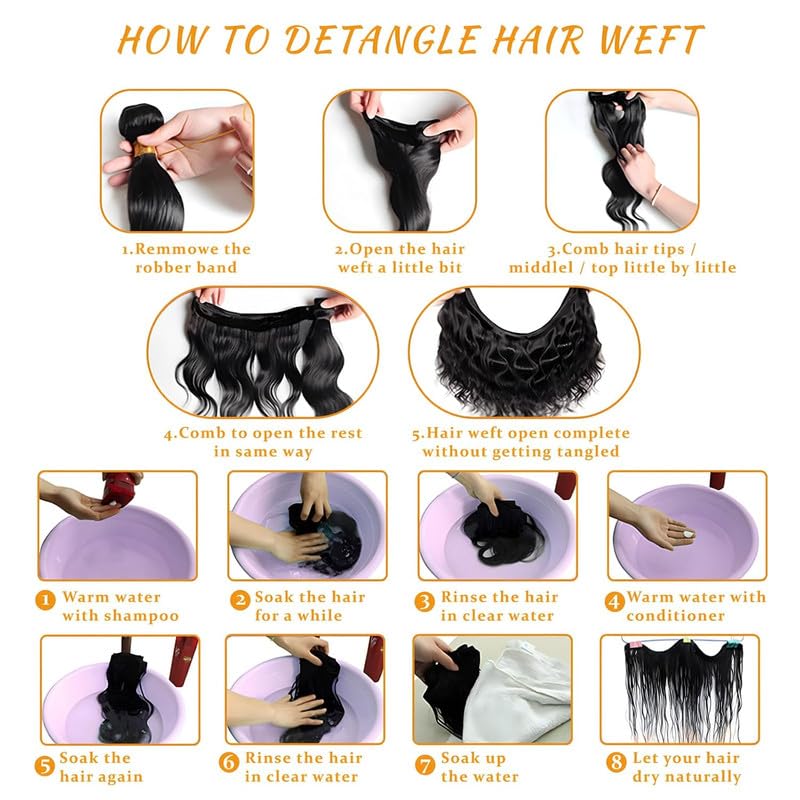 HOW TO DETANGLE HAIR WEFT

1.Remmowe the robber band

2.Open the hair weft a little bit

3.Comb hair tips / middlel / top little by little

4.Comb to open the rest in same way

5.Hair weft open complete without getting tangled

1 Warm water with shampoo

2 Soak the hair for a while

3 Rinse the hair in clear water

4 Warm water with conditioner

5 Soak the hair again

6 Rinse the hair in clear water

7 Soak up the water

8 Let your hair dry naturally