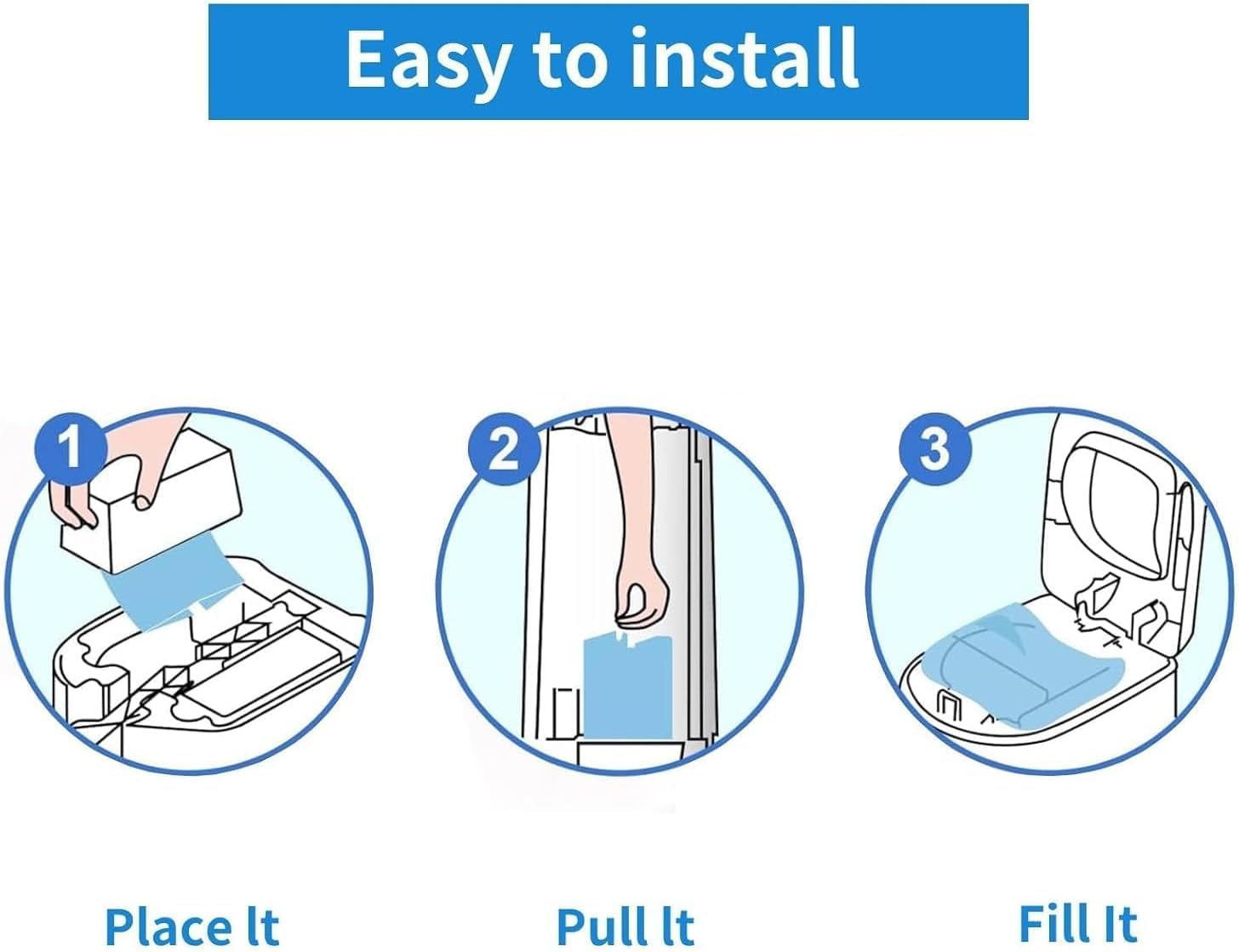 Easy to install

1

2

3

Place It

Pull It

Fill It