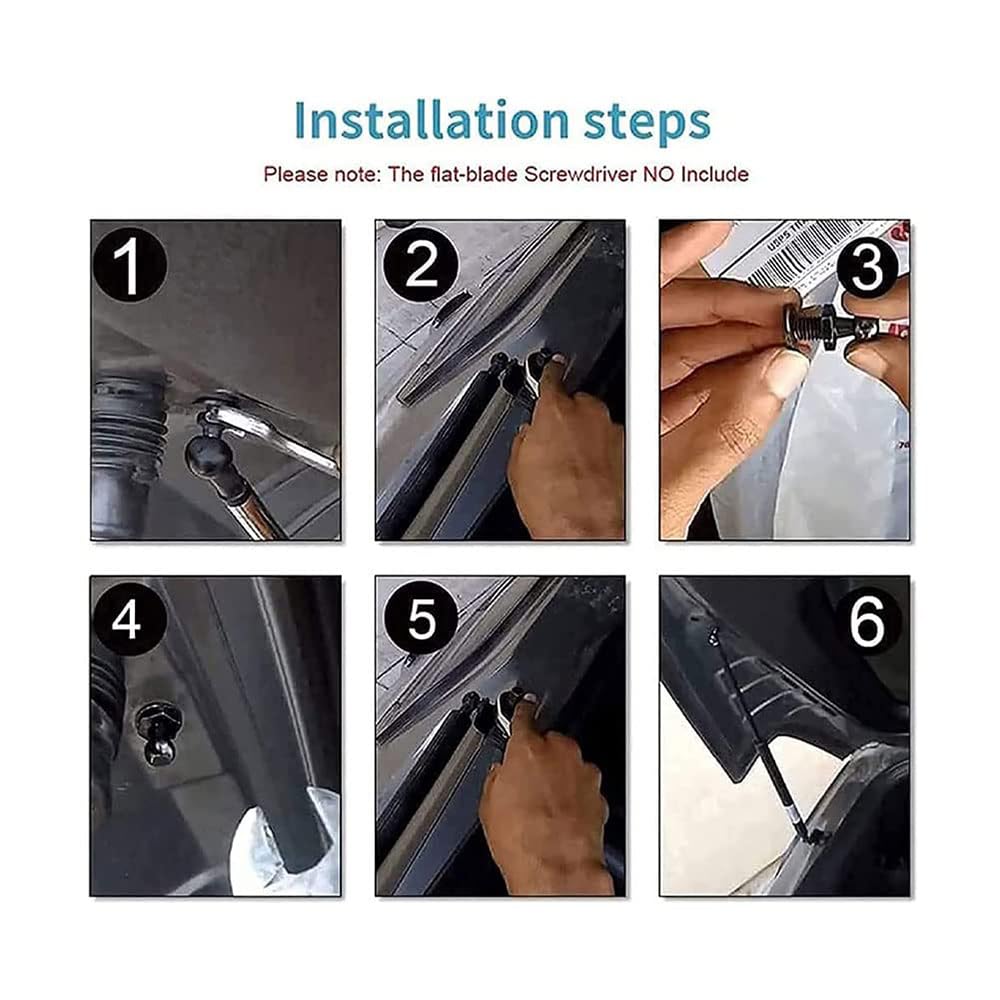 Installation steps

Please note: The flat-blade Screwdriver NO Include

1

2

3

4

5

6