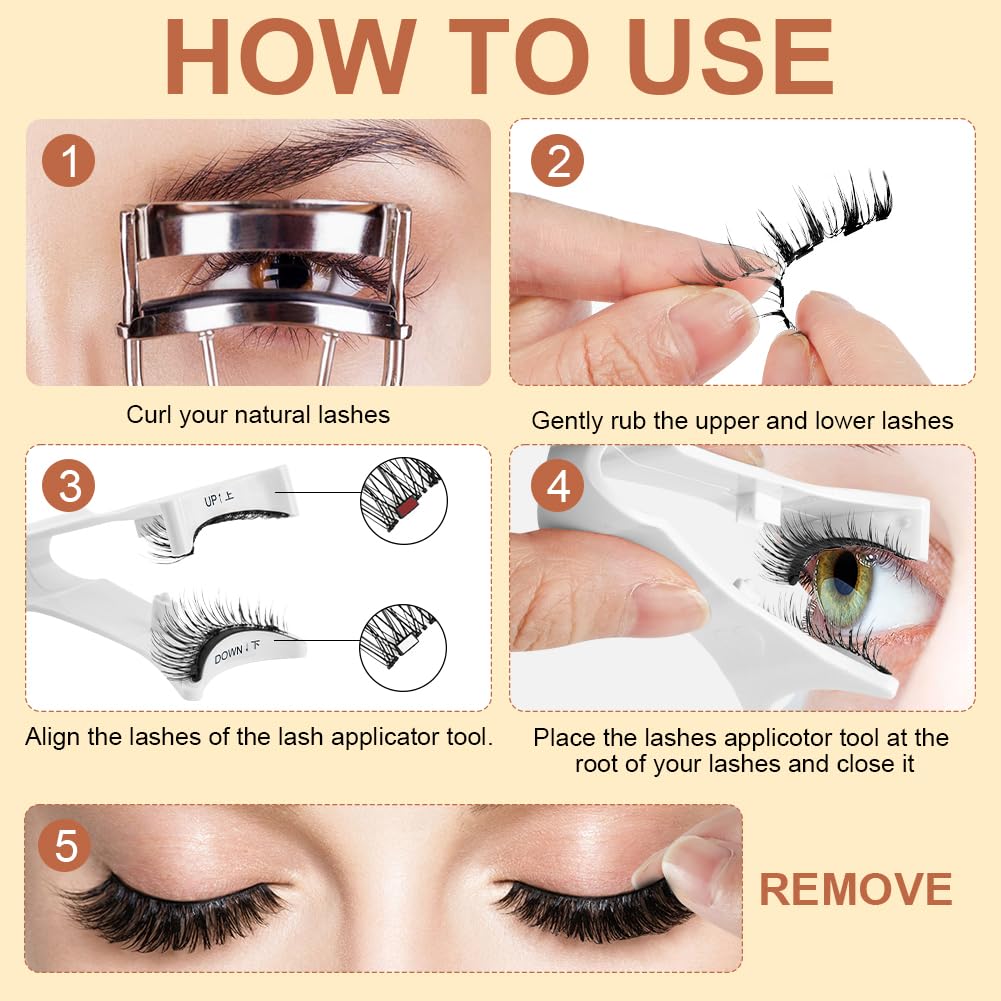 HOW TO USE

1

Curl your natural lashes

2

Gently rub the upper and lower lashes

3

UP↑上

DOWN↓下

Align the lashes of the lash applicator tool.

4

Place the lashes applicotor tool at the root of your lashes and close it

5

REMOVE