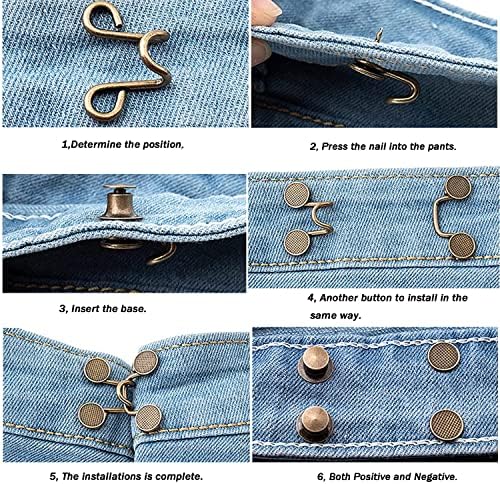 1,Determine the position.

2, Press the nail into the pants.

3, Insert the base.

4, Another button to install in the same way.

5, The installations is complete.

6, Both Positive and Negative.