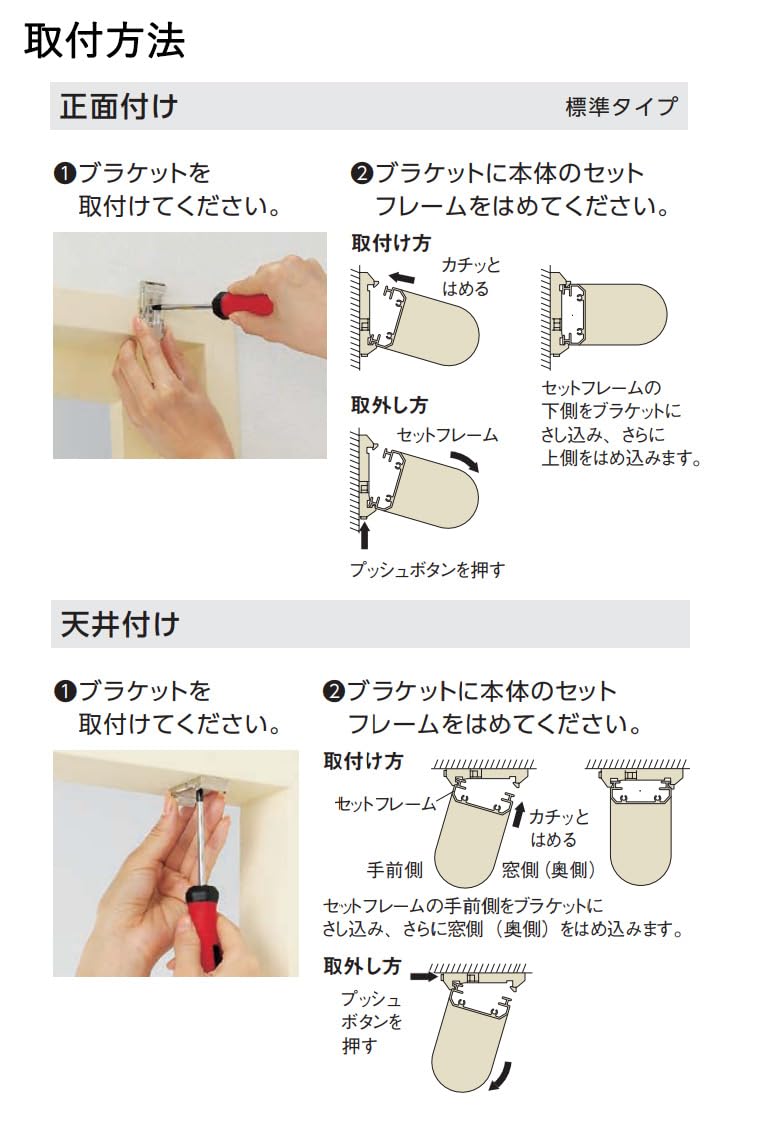 取付方法

正面付け

標準タイプ

❶ブラケットを取付けてください。

❷ブラケットに本体のセットフレームをはめてください。

取付け方

カチッとはめる

セットフレームの下側をブラケットにさし込み、さらに上側をはめ込みます。

取外し方

セットフレーム

プッシュボタンを押す

天井付け

❶ブラケットを取付けてください。

❷ブラケットに本体のセットフレームをはめてください。

取付け方

セットフレーム

カチッとはめる

手前側

窓側（奥側）

セットフレームの手前側をブラケットにさし込み、さらに窓側（奥側）をはめ込みます。

取外し方

プッシュボタンを押す