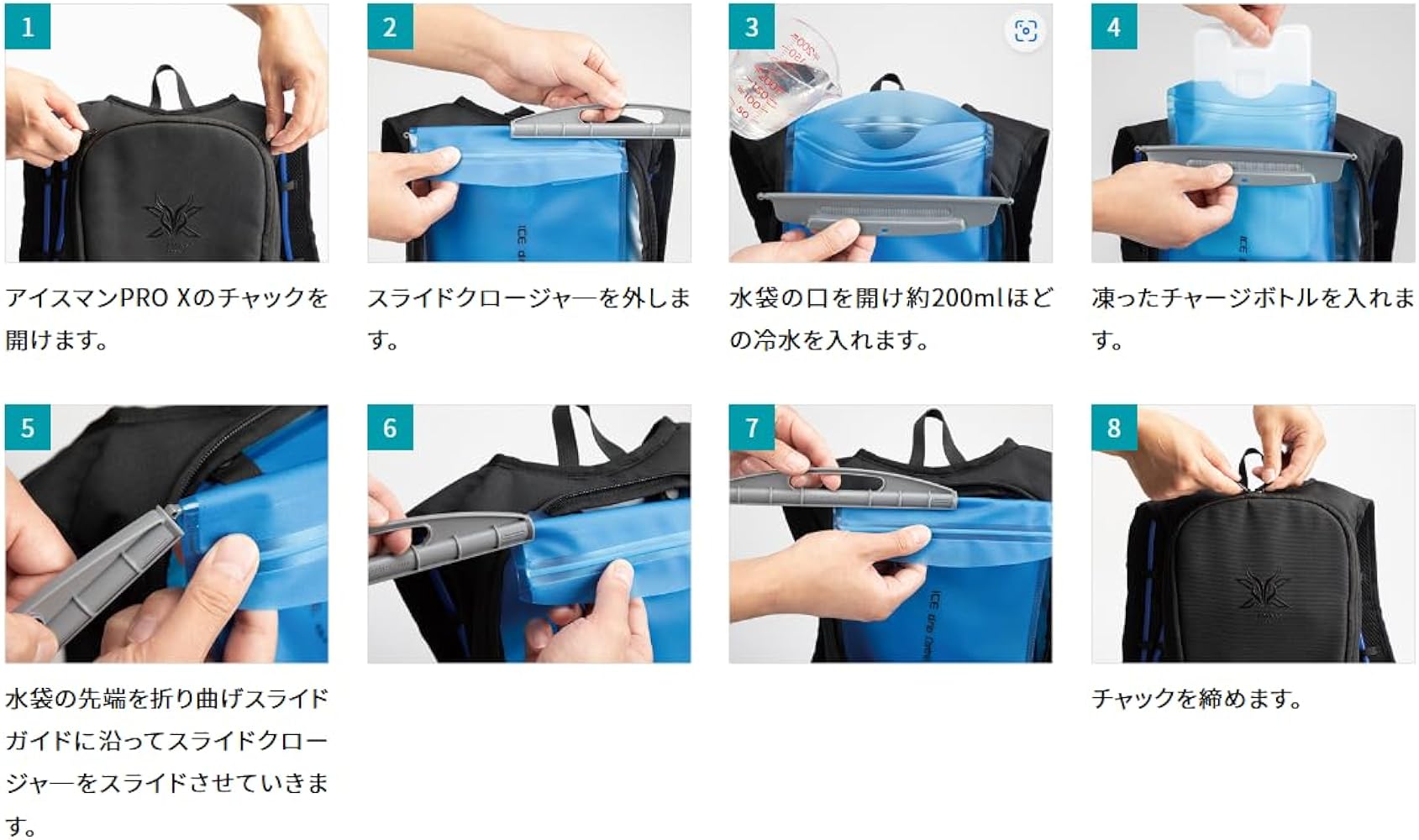 1

アイスマンPRO Xのチャックを開けます。

2

スライドクロージャーを外します。

3

水袋の口を開け約200mlほどの冷水を入れます。

4

凍ったチャージボトルを入れます。

5

水袋の先端を折り曲げスライドガイドに沿ってスライドクロージャーをスライドさせていきます。

6

7

8

チャックを締めます。