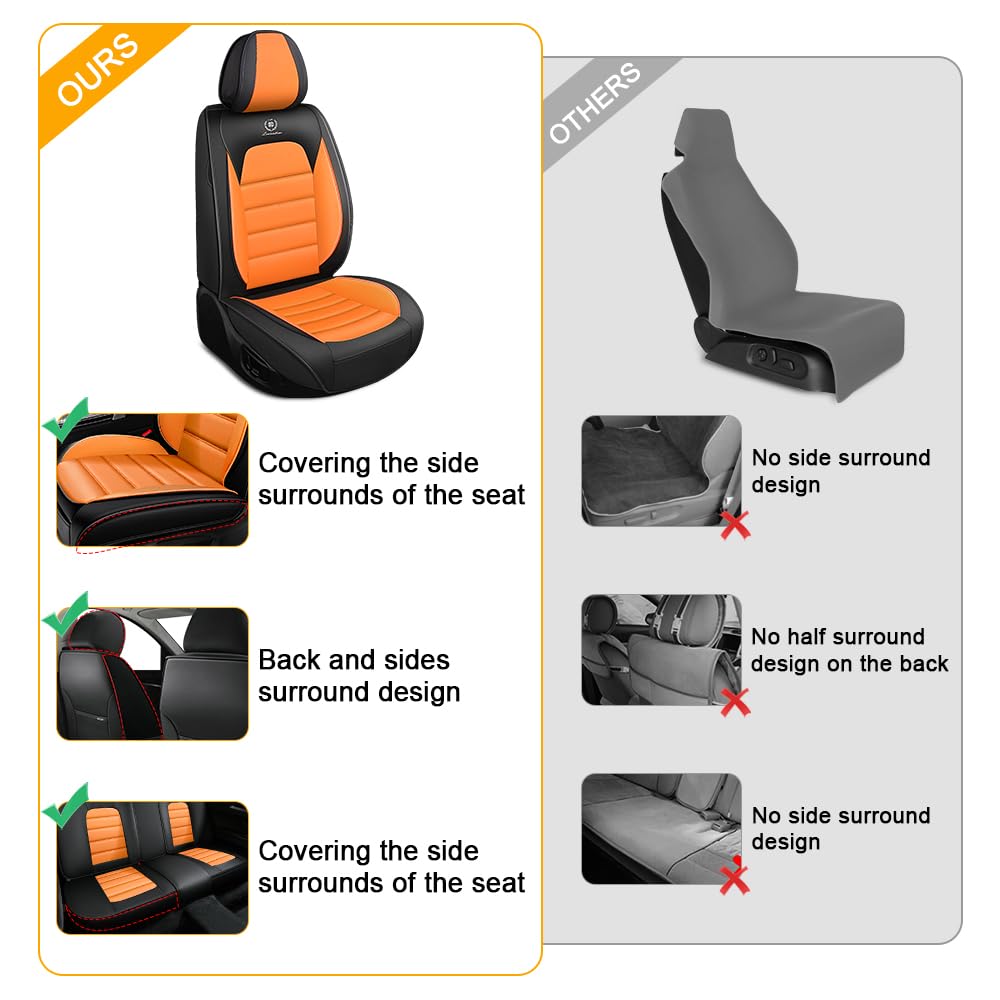 OURS

Covering the side surrounds of the seat

Back and sides surround design

Covering the side surrounds of the seat

OTHERS

No side surround design

No half surround design on the back

No side surround design