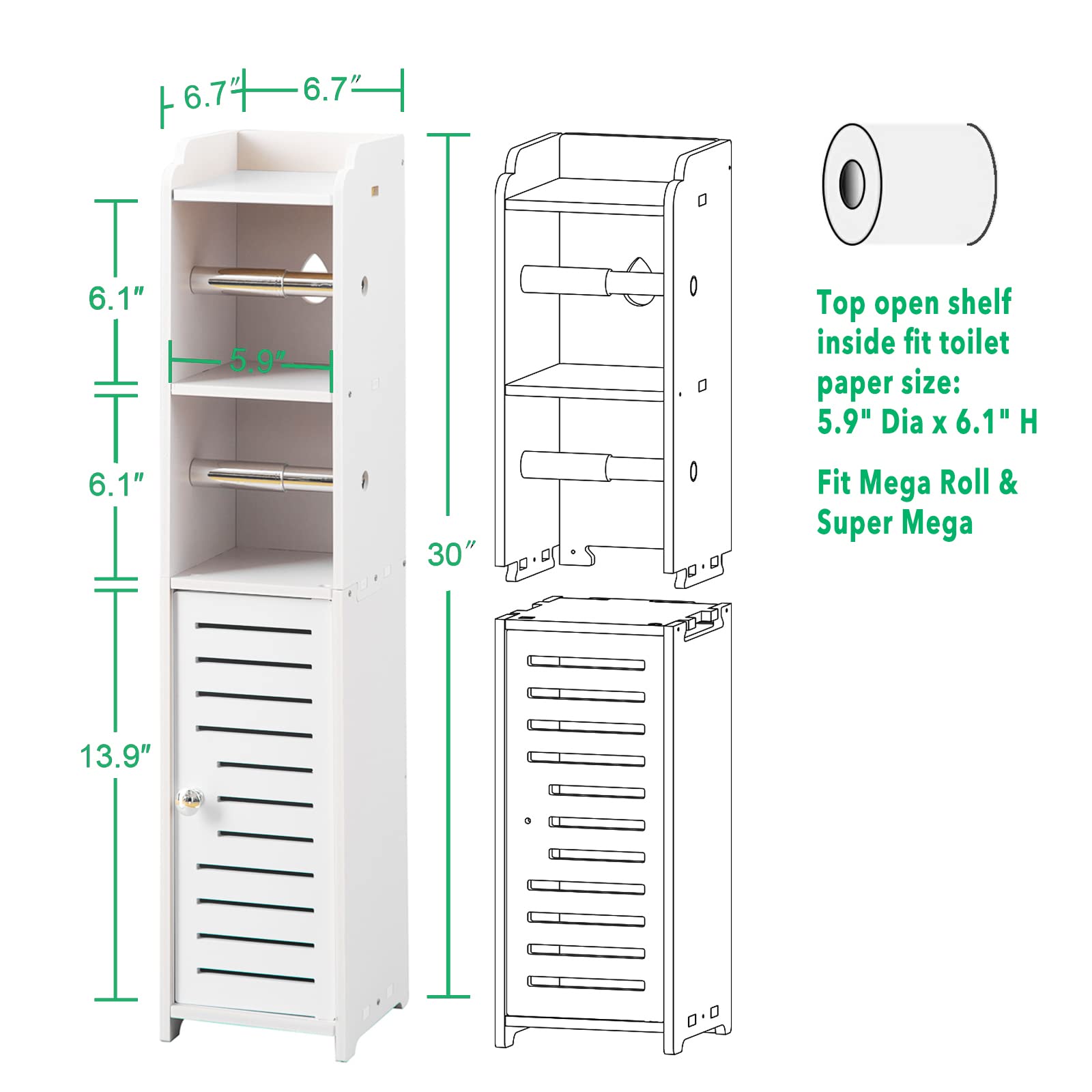 6.7″ 6.7″

6.1″

5.9″

6.1″

13.9″

30″

Top open shelf inside fit toilet paper size: 5.9" Dia x 6.1" H

Fit Mega Roll & Super Mega