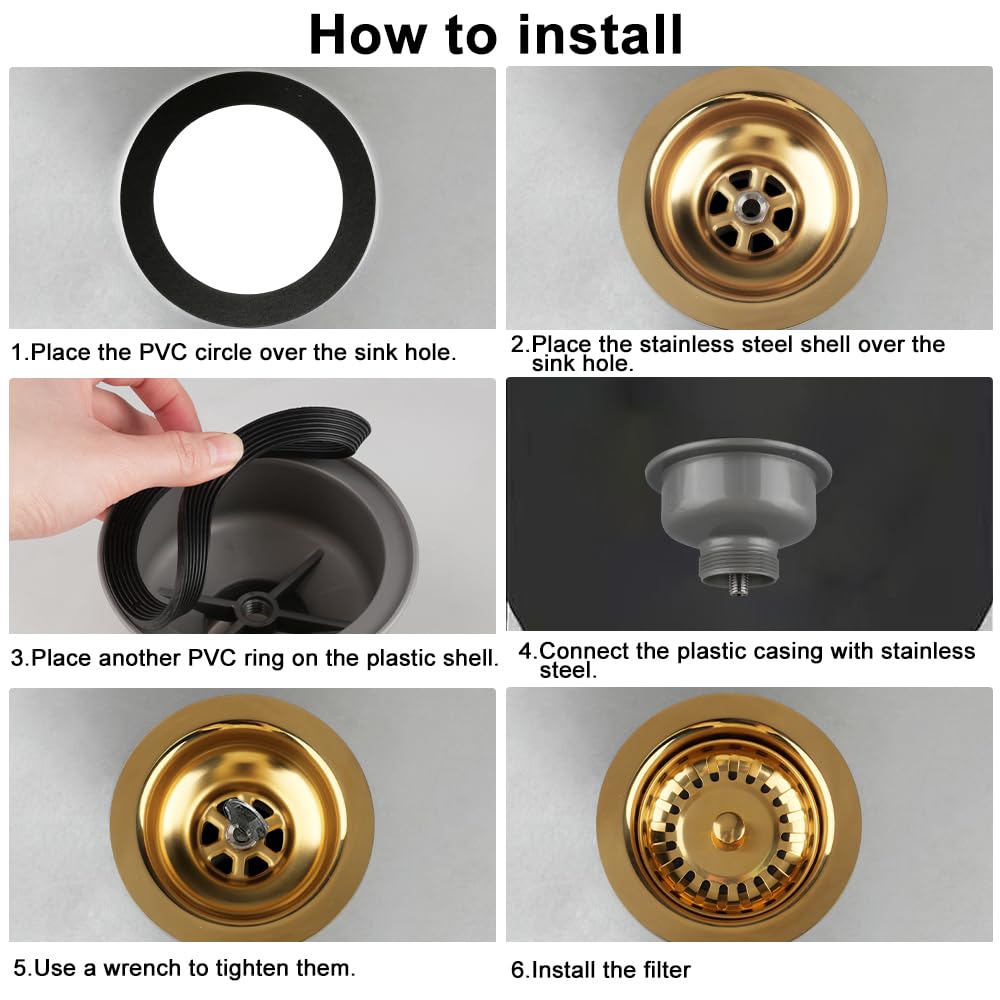 How to install

1.Place the PVC circle over the sink hole.

2.Place the stainless steel shell over the sink hole.

3.Place another PVC ring on the plastic shell.

4.Connect the plastic casing with stainless steel.

5.Use a wrench to tighten them.

6.Install the filter