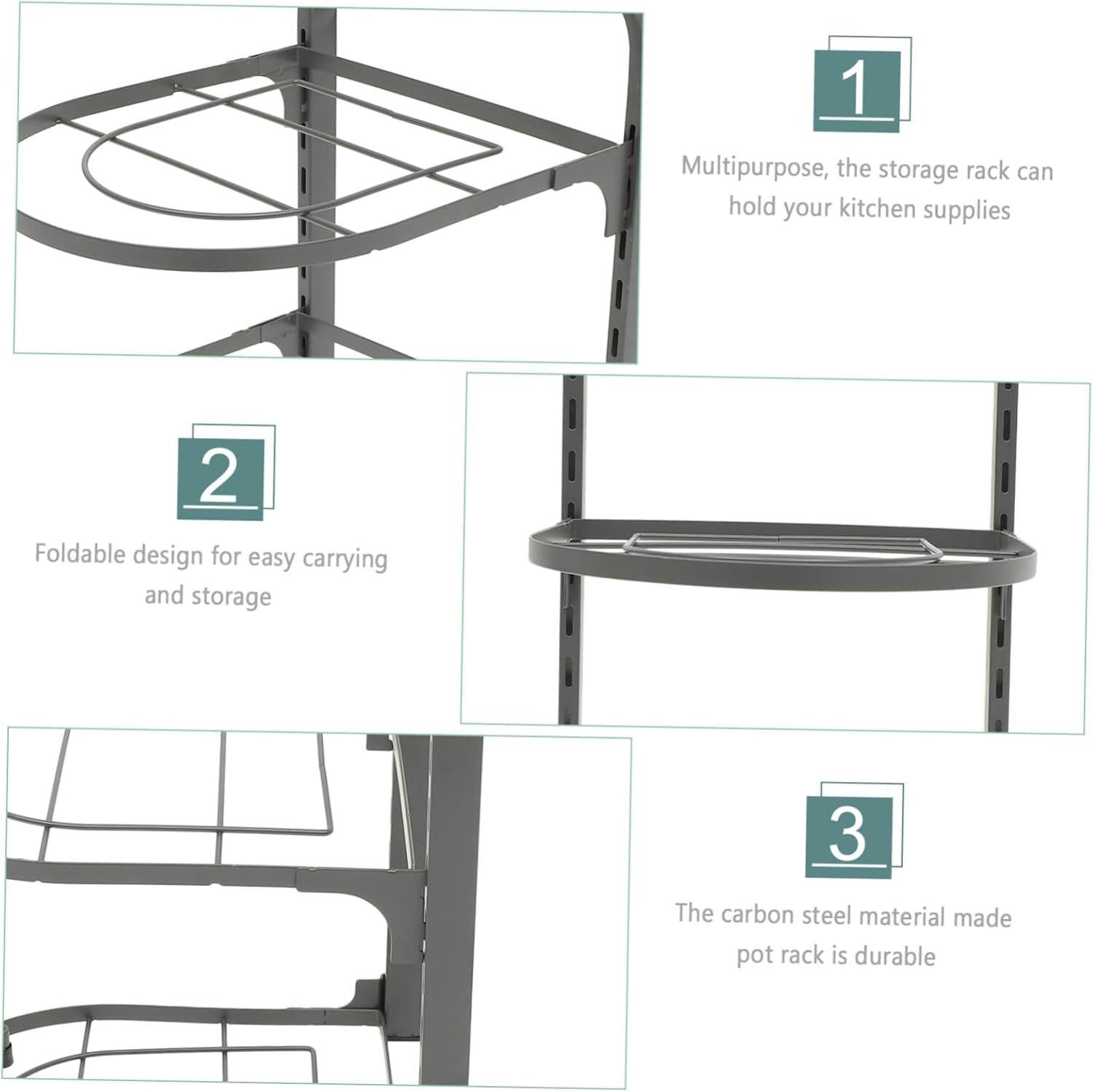 1

Multipurpose, the storage rack can hold your kitchen supplies

2

Foldable design for easy carrying and storage

3

The carbon steel material made pot rack is durable