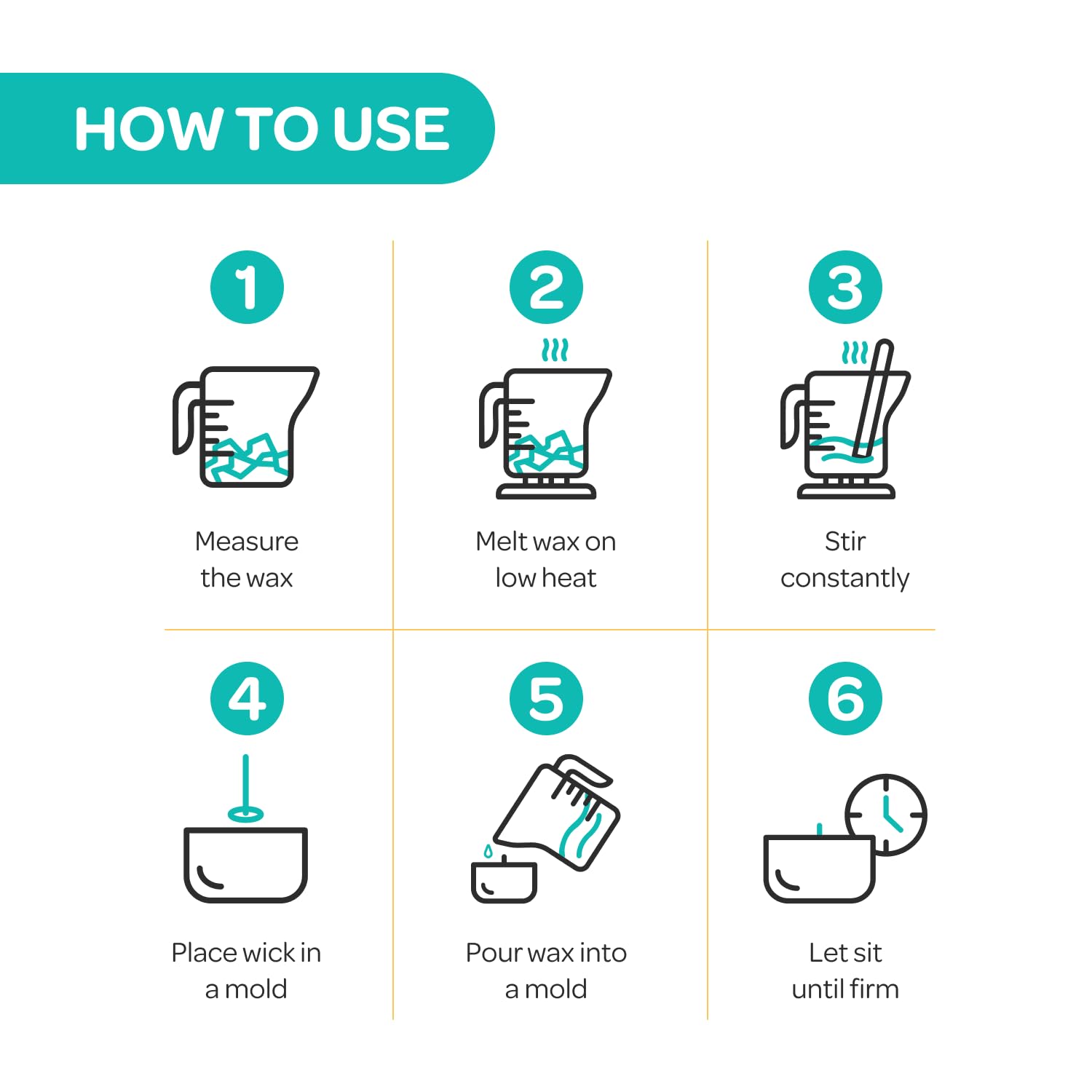 HOW TO USE

1
Measure the wax

2
Melt wax on low heat

3
Stir constantly

4
Place wick in a mold

5
Pour wax into a mold

6
Let sit until firm