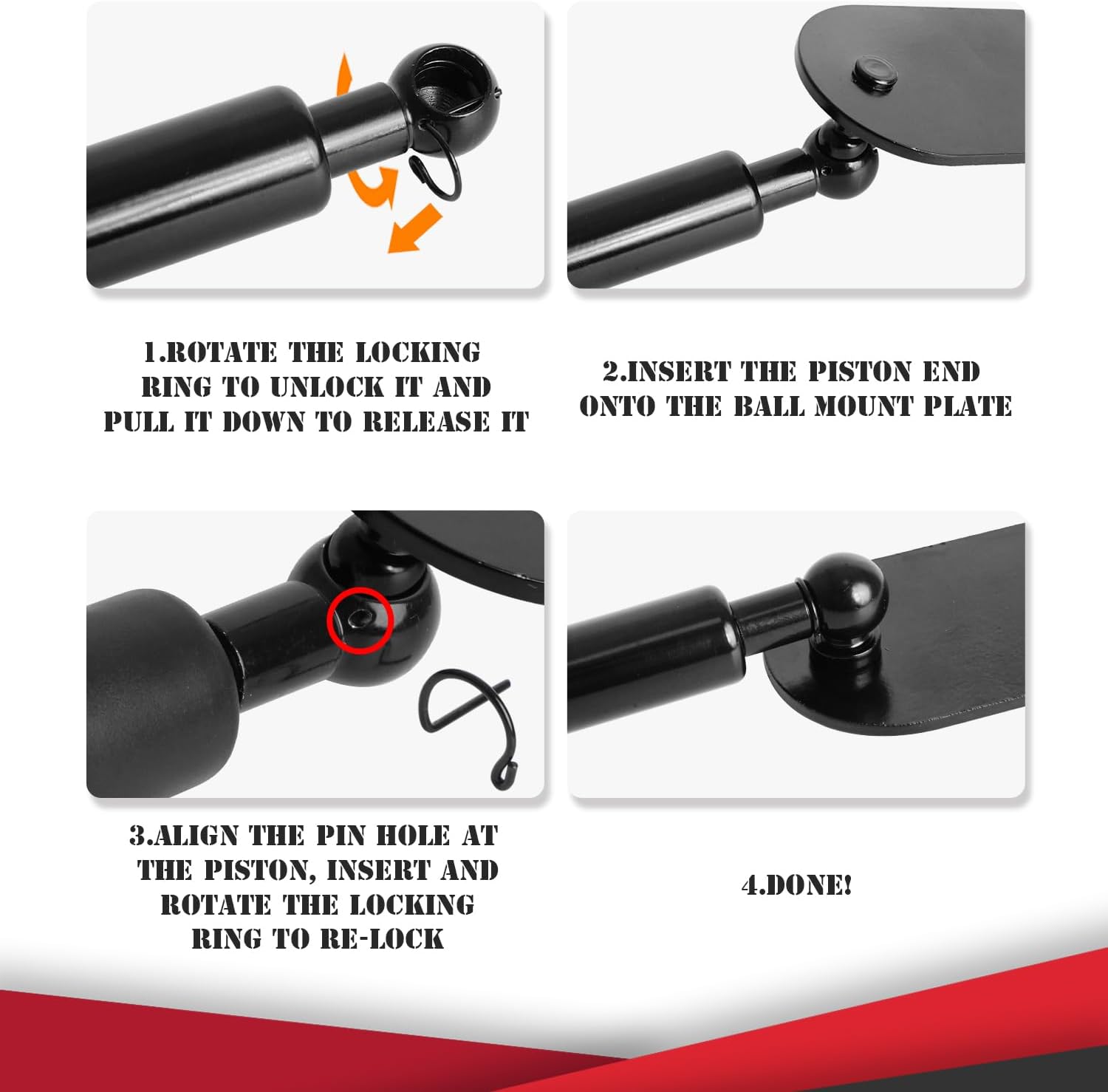 1.ROTATE THE LOCKING RING TO UNLOCK IT AND PULL IT DOWN TO RELEASE IT

2.INSERT THE PISTON END ONTO THE BALL MOUNT PLATE

3.ALIGN THE PIN HOLE AT THE PISTON, INSERT AND ROTATE THE LOCKING RING TO RE-LOCK

4.DONE!