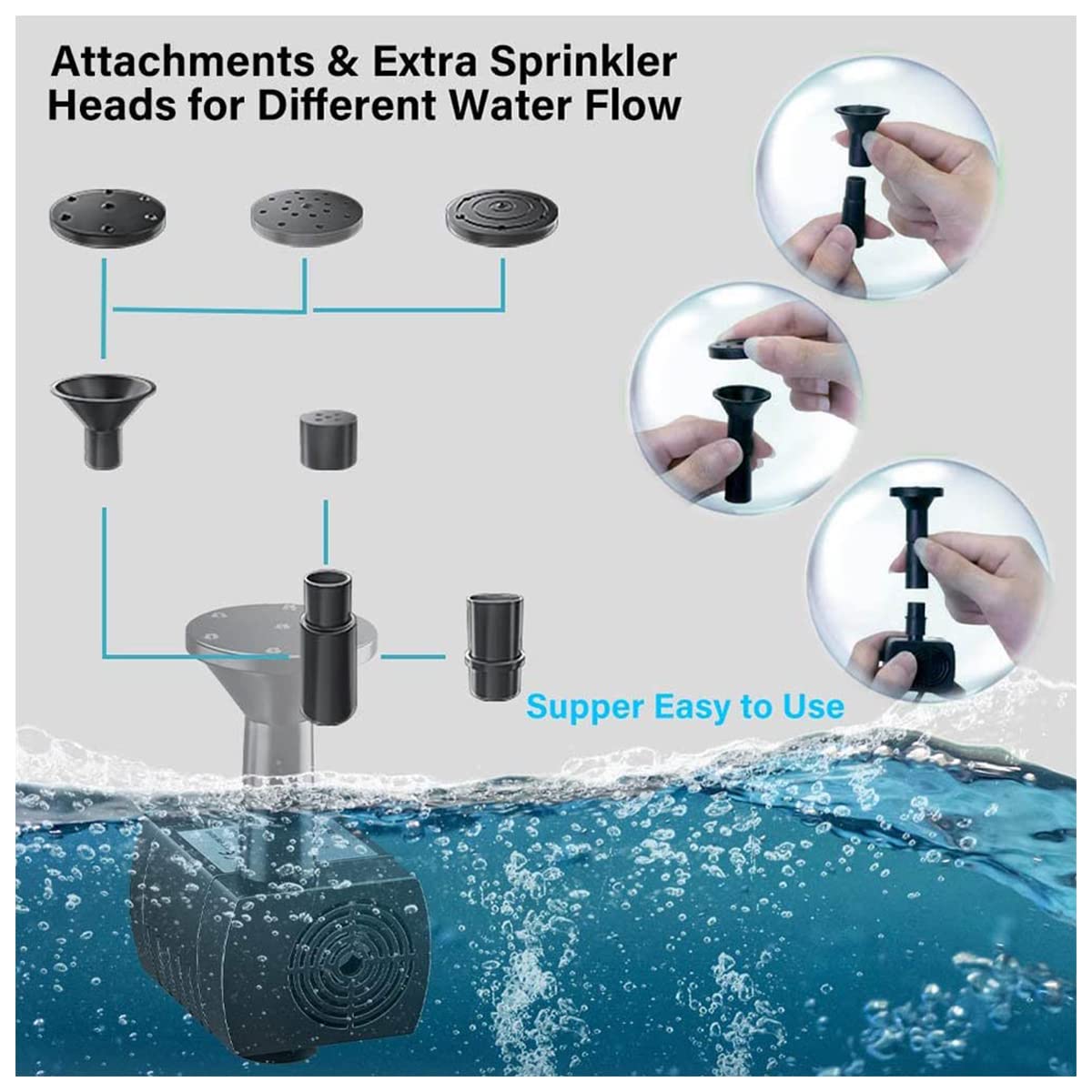 Attachments & Extra Sprinkler Heads for Different Water Flow

Supper Easy to Use