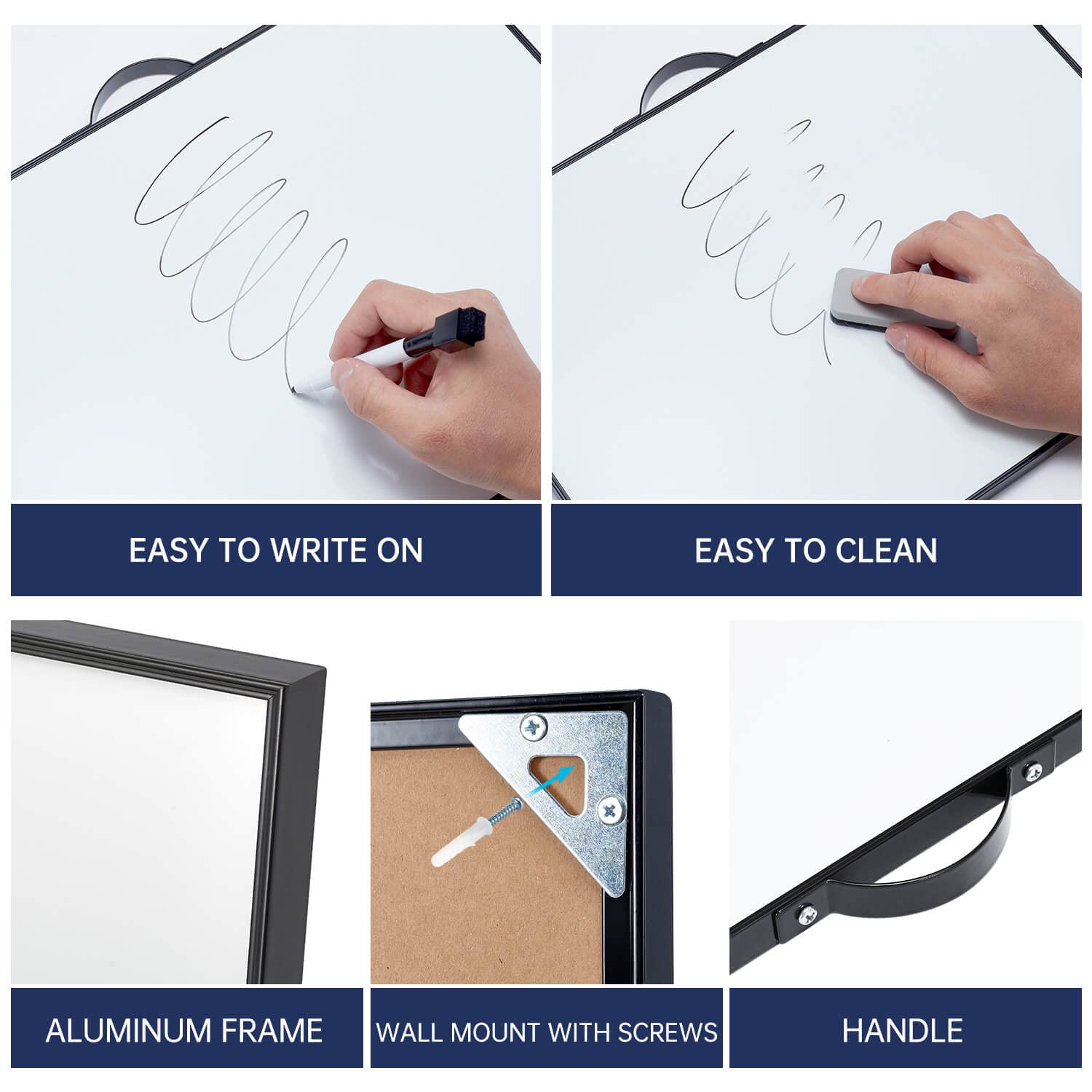 EASY TO WRITE ON

EASY TO CLEAN

ALUMINUM FRAME

WALL MOUNT WITH SCREWS

HANDLE