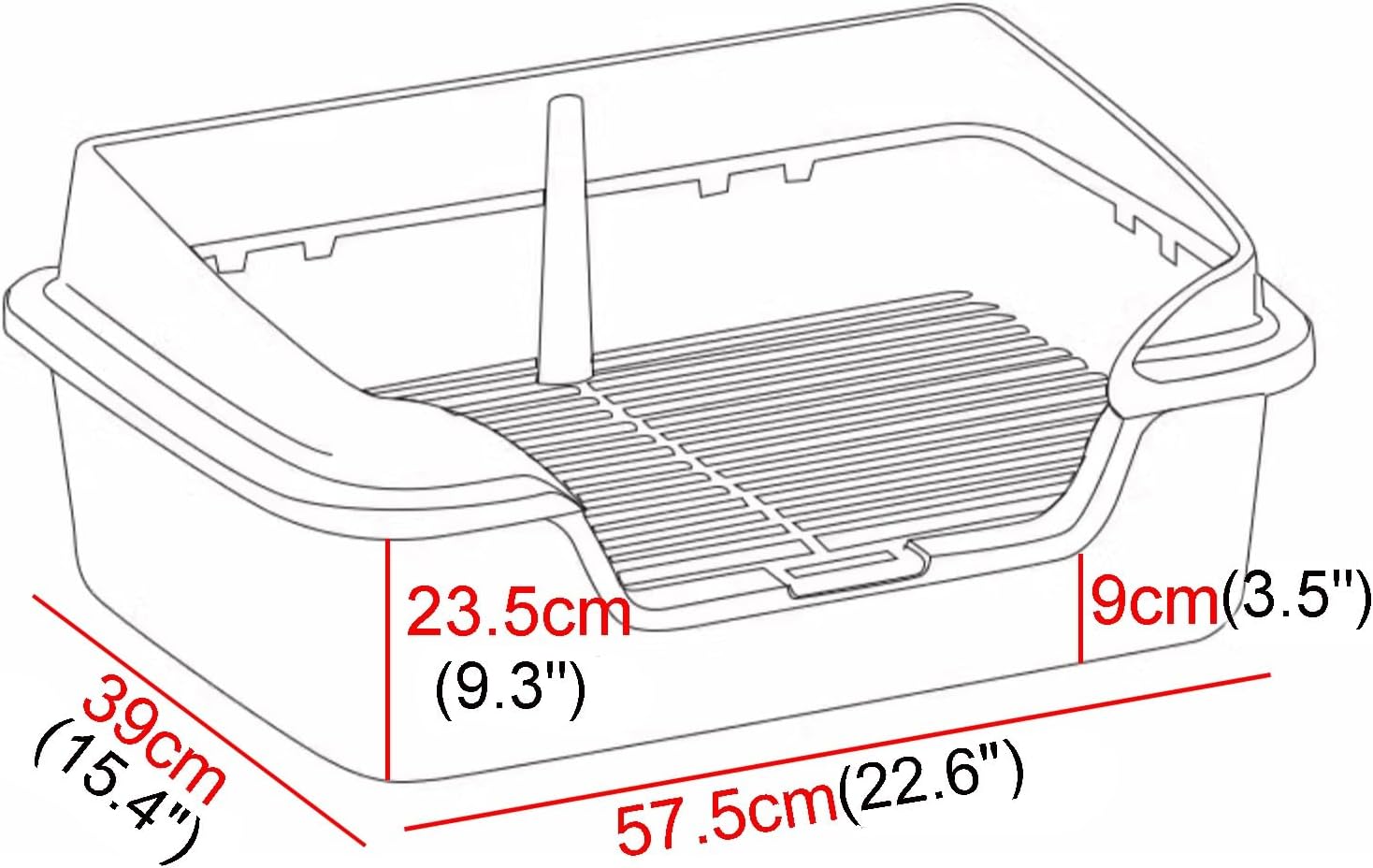 23.5cm
(9.3")

9cm(3.5")

39cm
(15.4")

57.5cm(22.6")