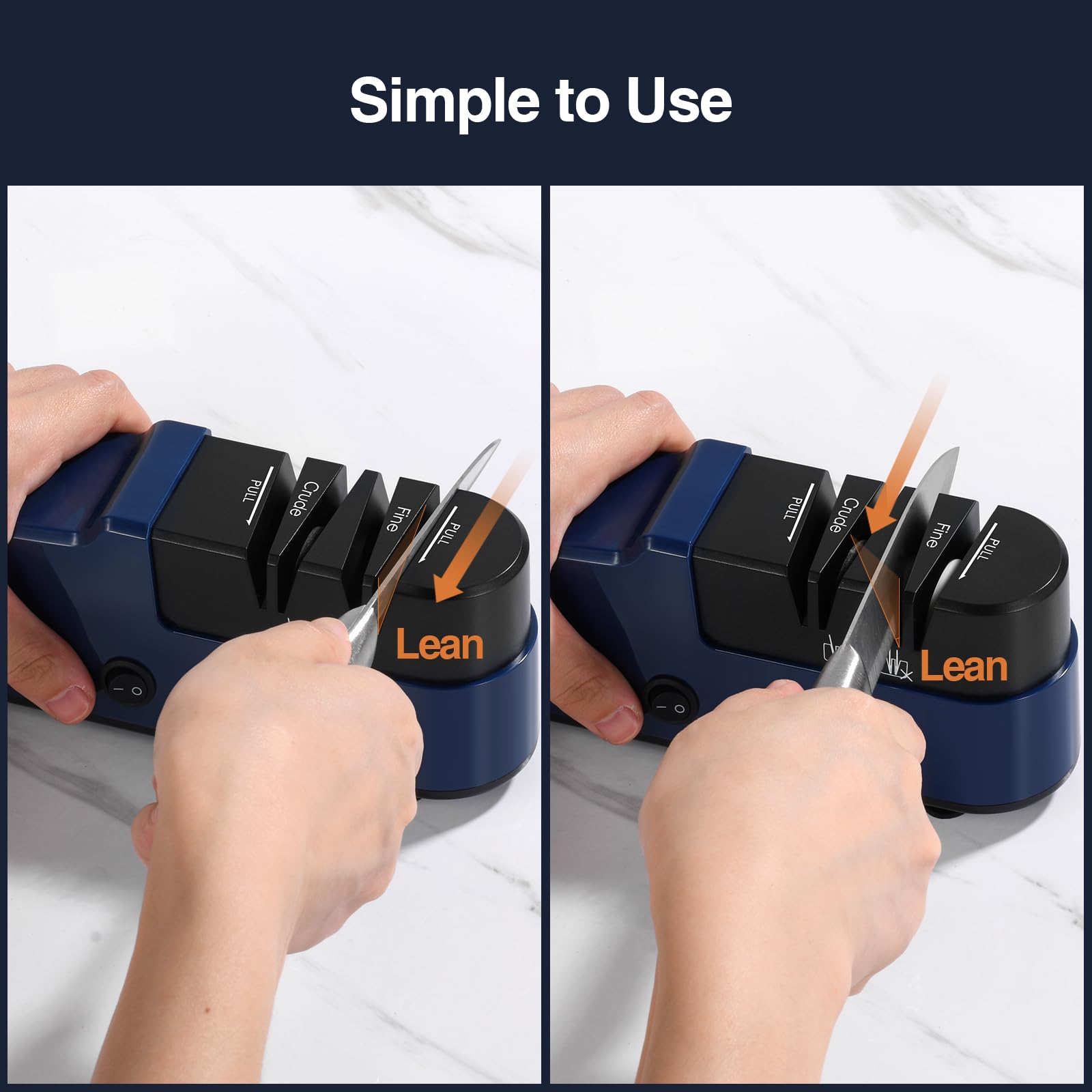 Simple to Use

PULL
Crude
Fine
PULL
Lean

PULL
Crude
Fine
PULL
Lean