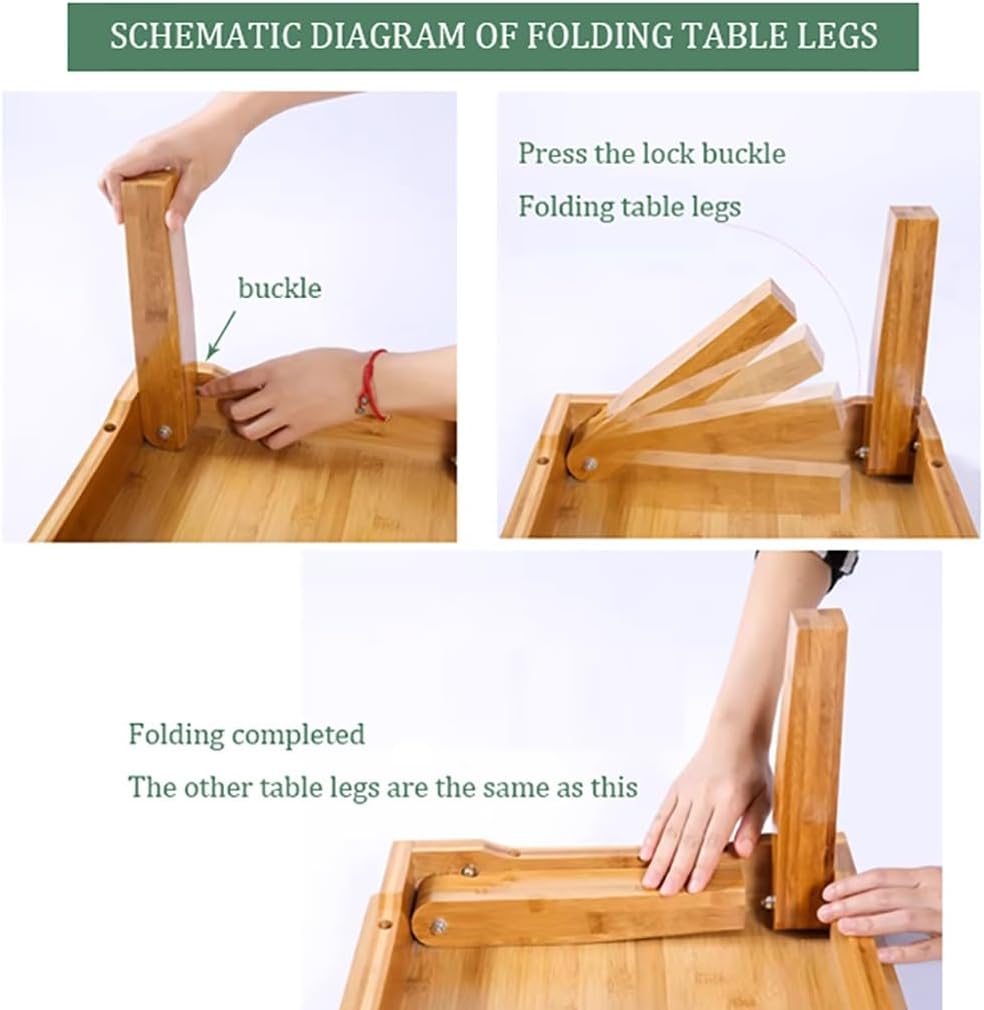 SCHEMATIC DIAGRAM OF FOLDING TABLE LEGS

buckle

Press the lock buckle

Folding table legs

Folding completed

The other table legs are the same as this