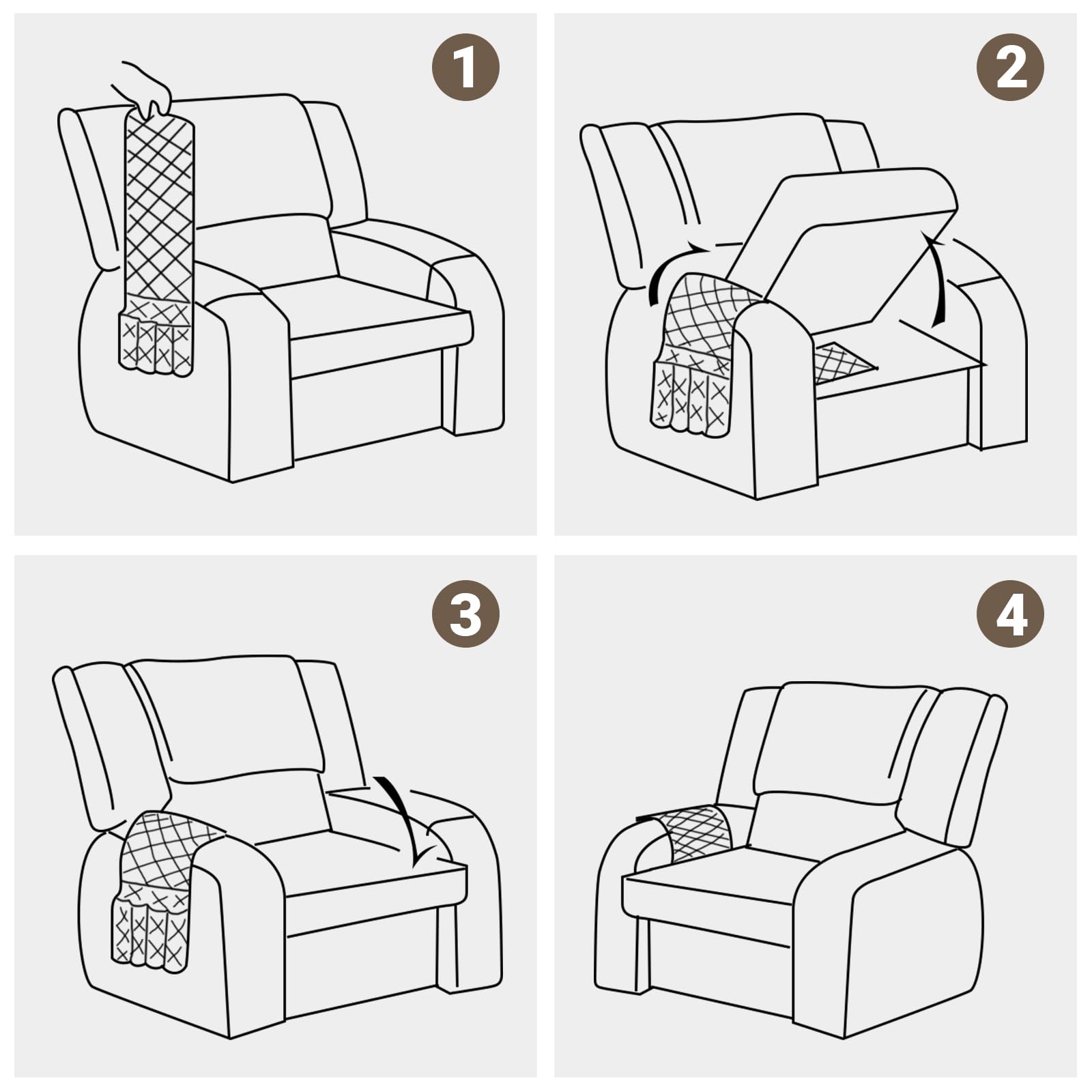 1

2

3

4