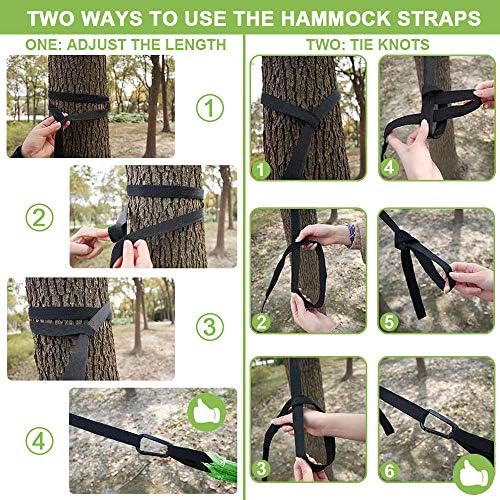 TWO WAYS TO USE THE HAMMOCK STRAPS

ONE: ADJUST THE LENGTH

1

2

3

4

TWO: TIE KNOTS

1

4

2

5

3

6