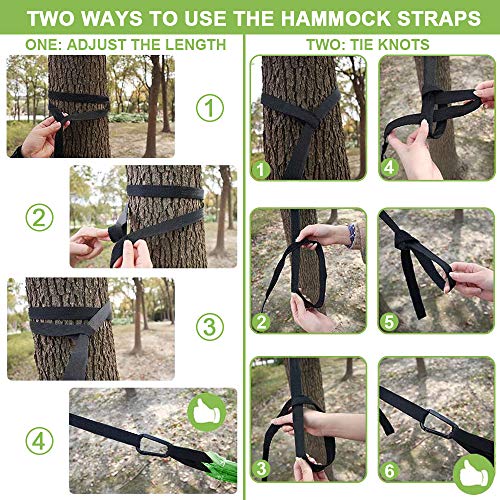 TWO WAYS TO USE THE HAMMOCK STRAPS

ONE: ADJUST THE LENGTH

1

2

3

4

TWO: TIE KNOTS

1

4

2

5

3

6