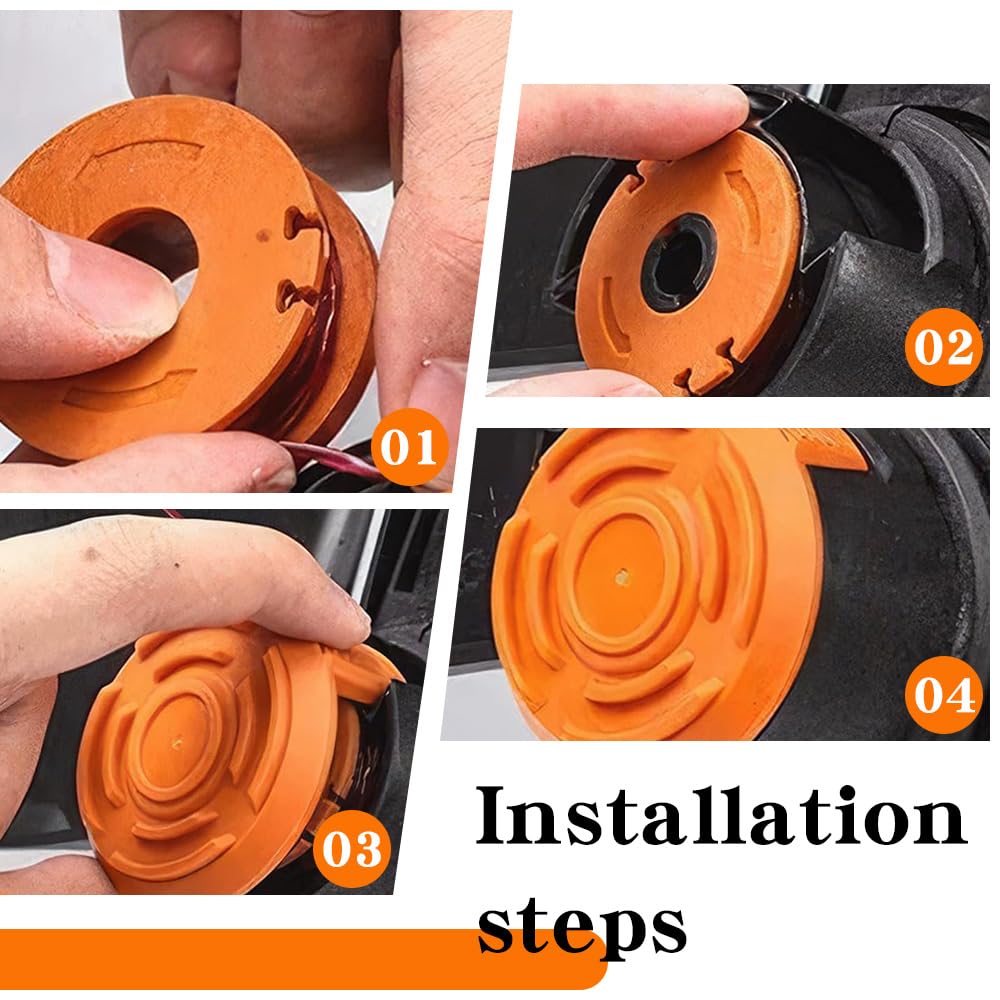 01

02

03

04

Installation steps