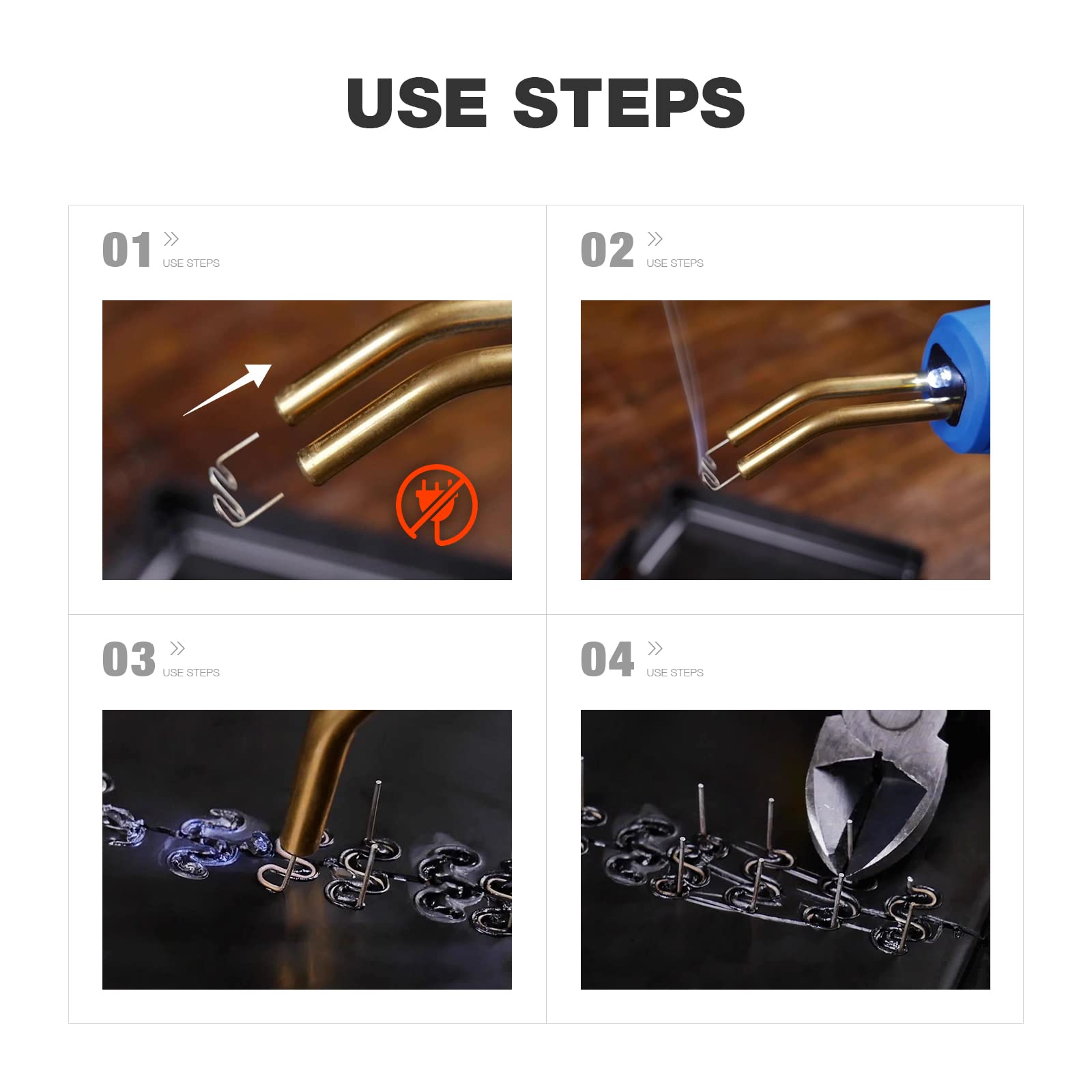 USE STEPS

01 » USE STEPS

02 » USE STEPS

03 » USE STEPS

04 » USE STEPS