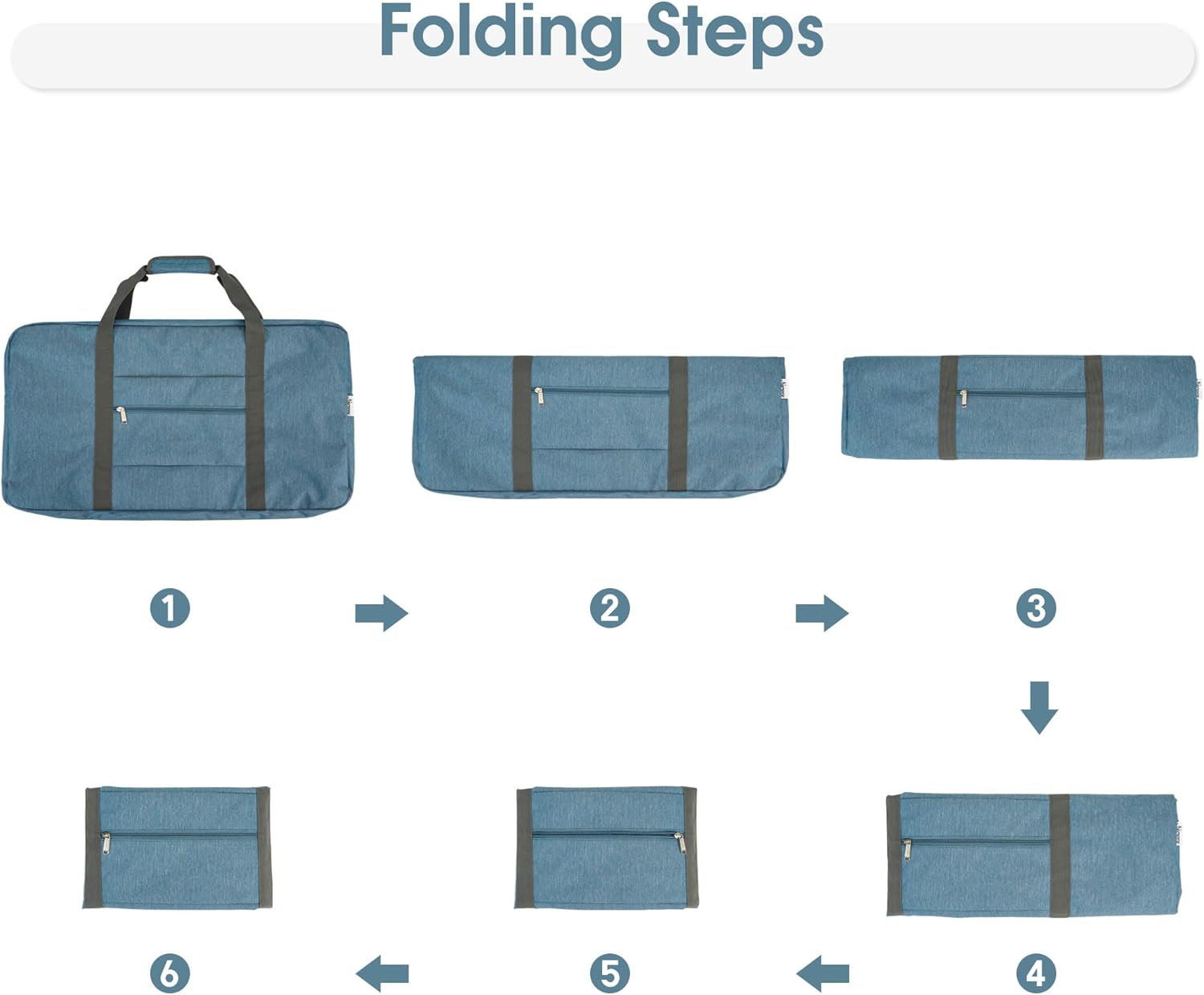 Folding Steps

1

2

3

4

5

6