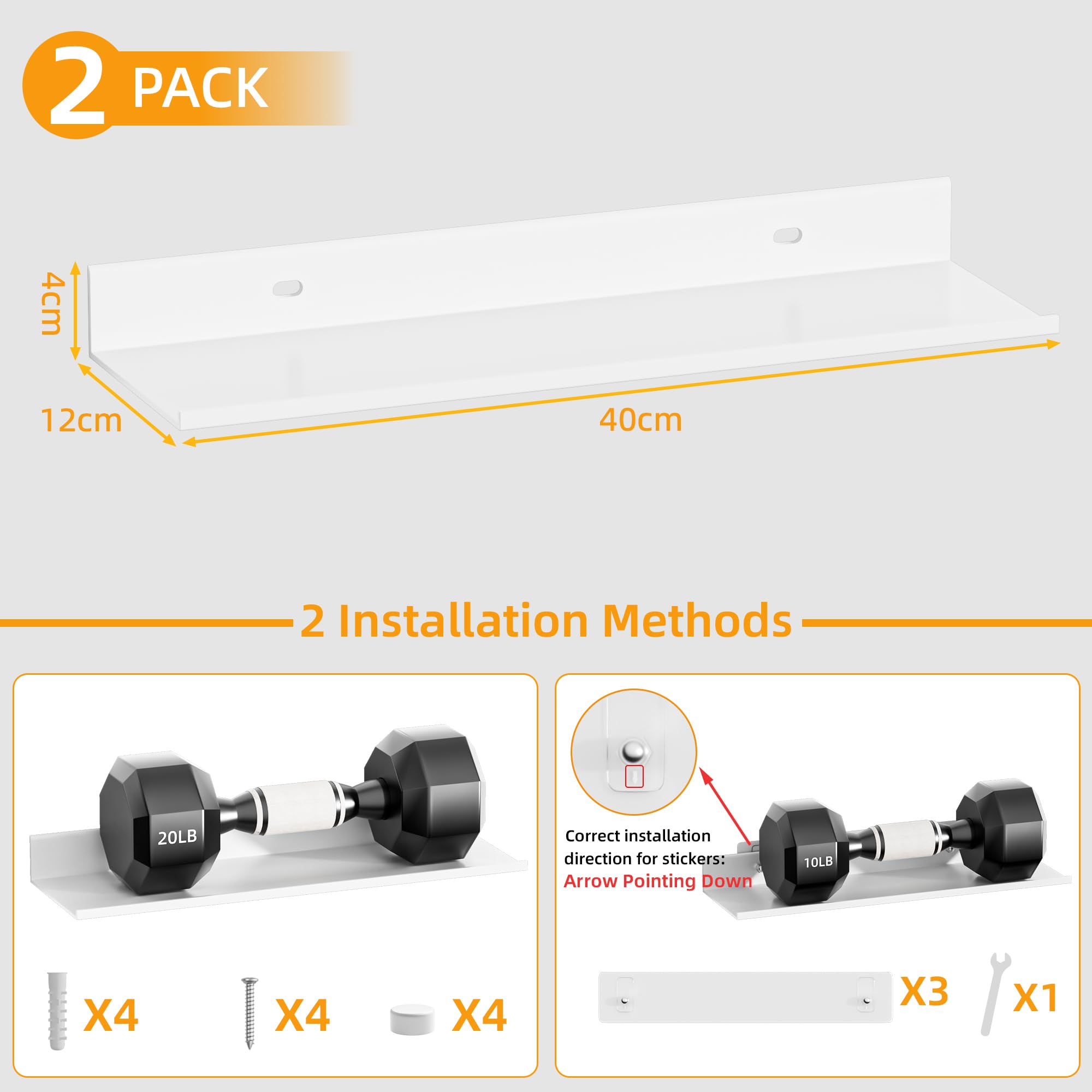 2 PACK

4cm

12cm

40cm

2 Installation Methods

20LB

X4

X4

X4

Correct installation direction for stickers:
Arrow Pointing Down

10LB

X3

X1