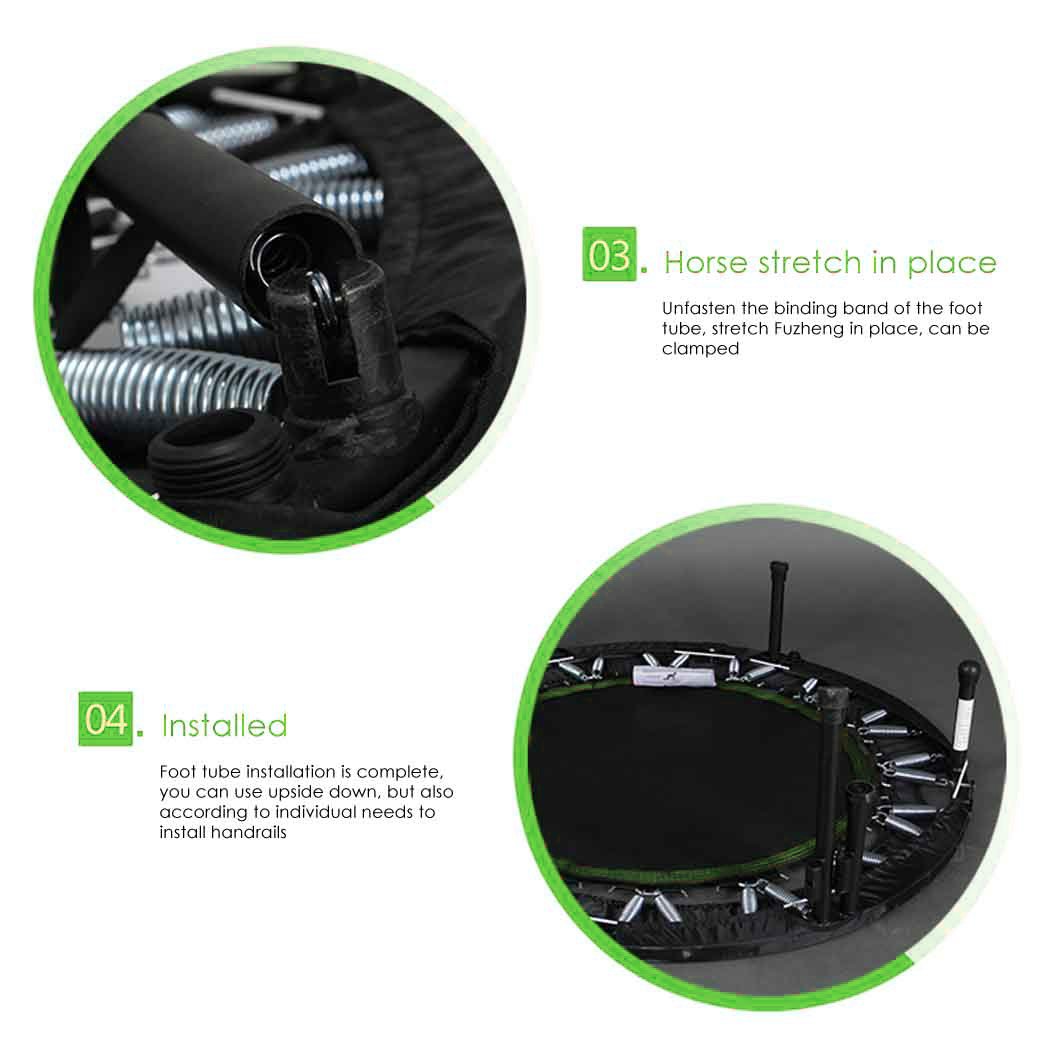 03. Horse stretch in place

Unfasten the binding band of the foot tube, stretch Fuzheng in place, can be clamped

04. Installed

Foot tube installation is complete, you can use upside down, but also according to individual needs to install handrails