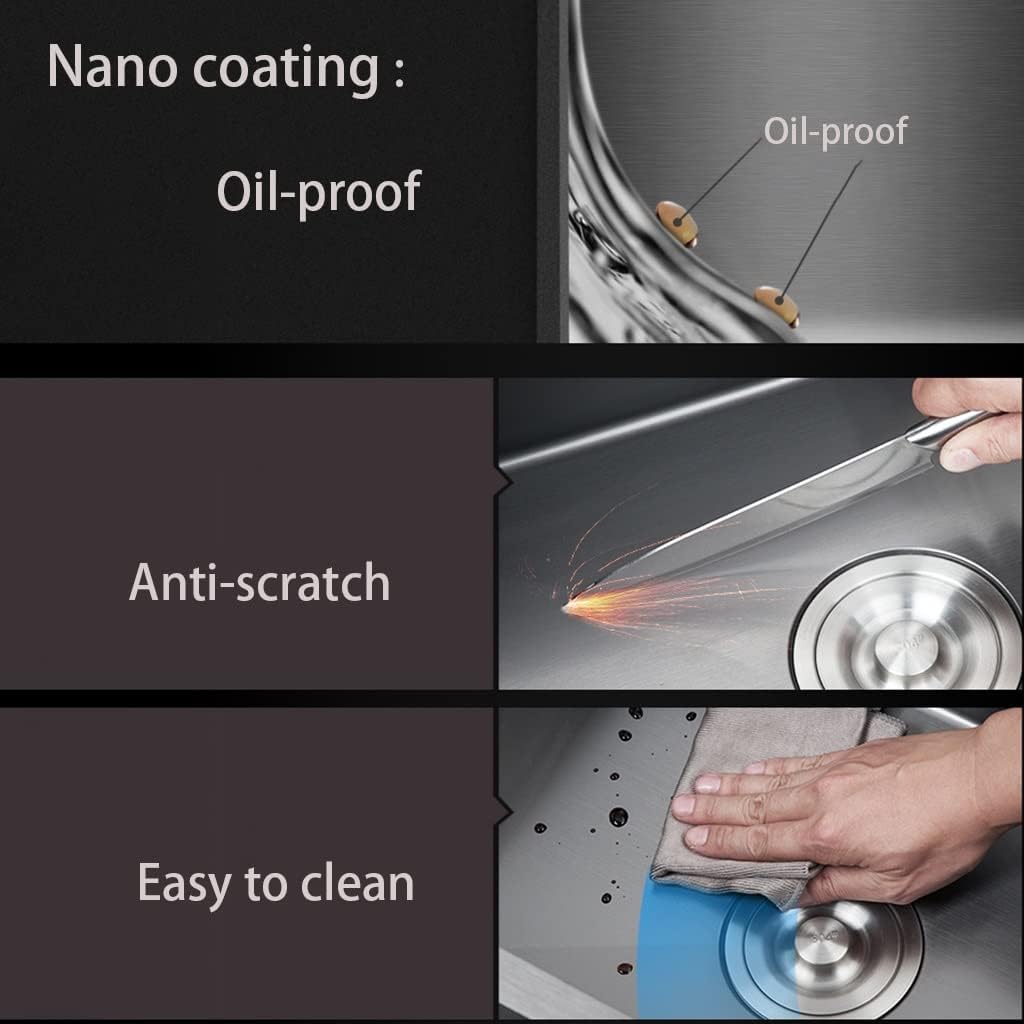 Nano coating :

Oil-proof

Oil-proof

Anti-scratch

Easy to clean