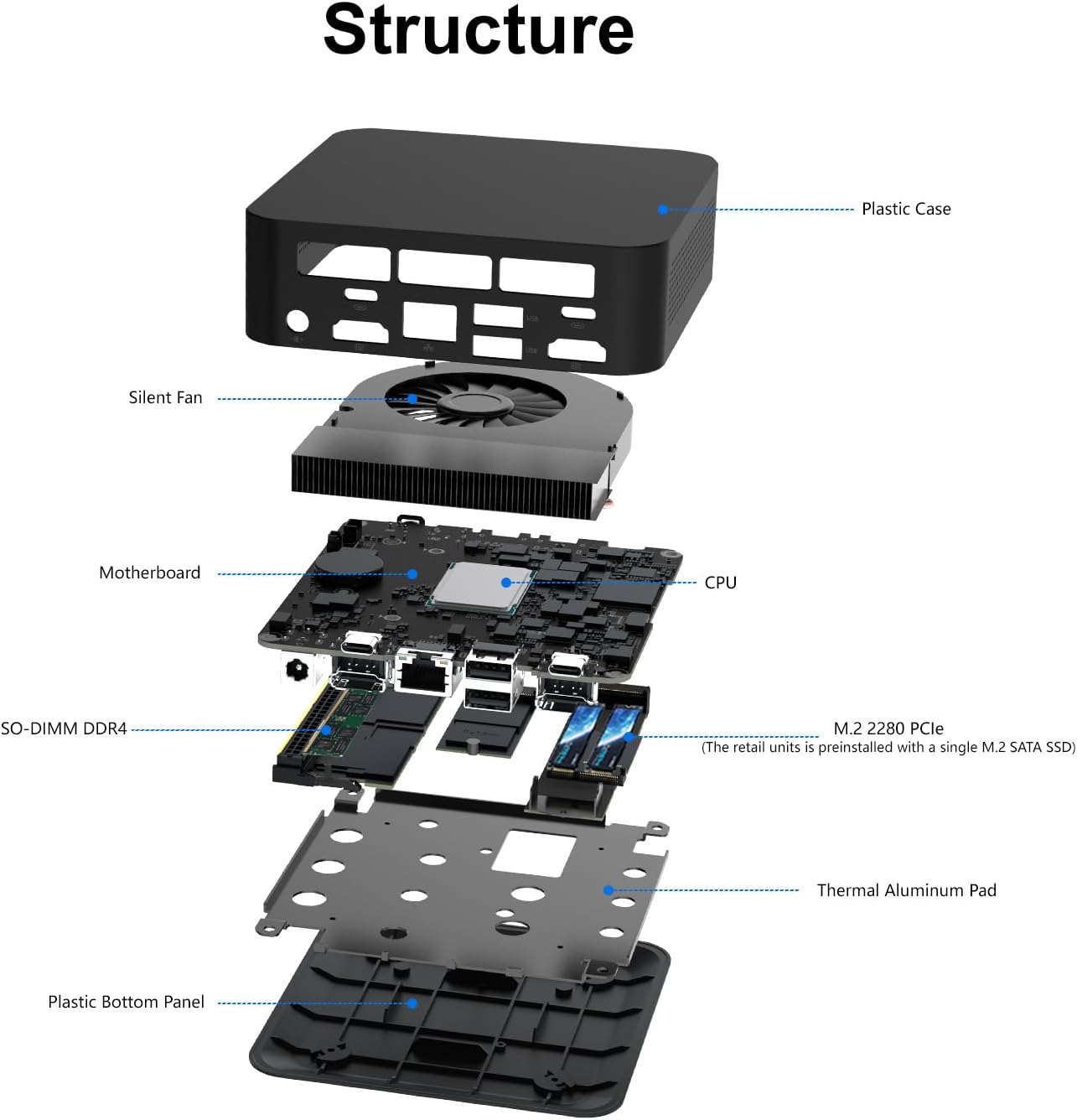 Structure

Plastic Case

Silent Fan

Motherboard

CPU

SO-DIMM DDR4

M.2 2280 PCIe
(The retail units is preinstalled with a single M.2 SATA SSD)

Thermal Aluminum Pad

Plastic Bottom Panel