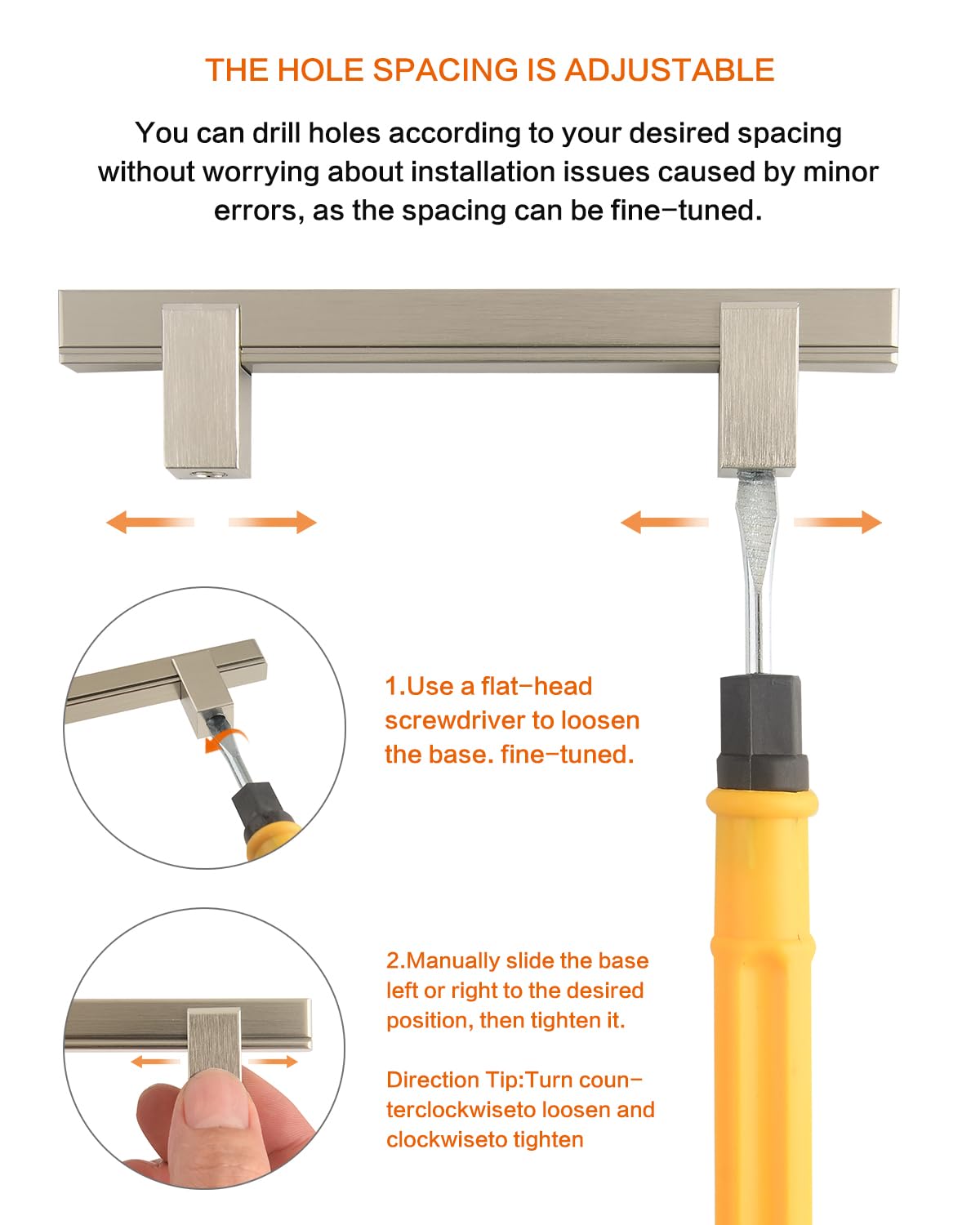 THE HOLE SPACING IS ADJUSTABLE

You can drill holes according to your desired spacing without worrying about installation issues caused by minor errors, as the spacing can be fine-tuned.

1.Use a flat-head screwdriver to loosen the base. fine-tuned.

2.Manually slide the base left or right to the desired position, then tighten it.

Direction Tip:Turn counterclockwiseto loosen and clockwiseto tighten