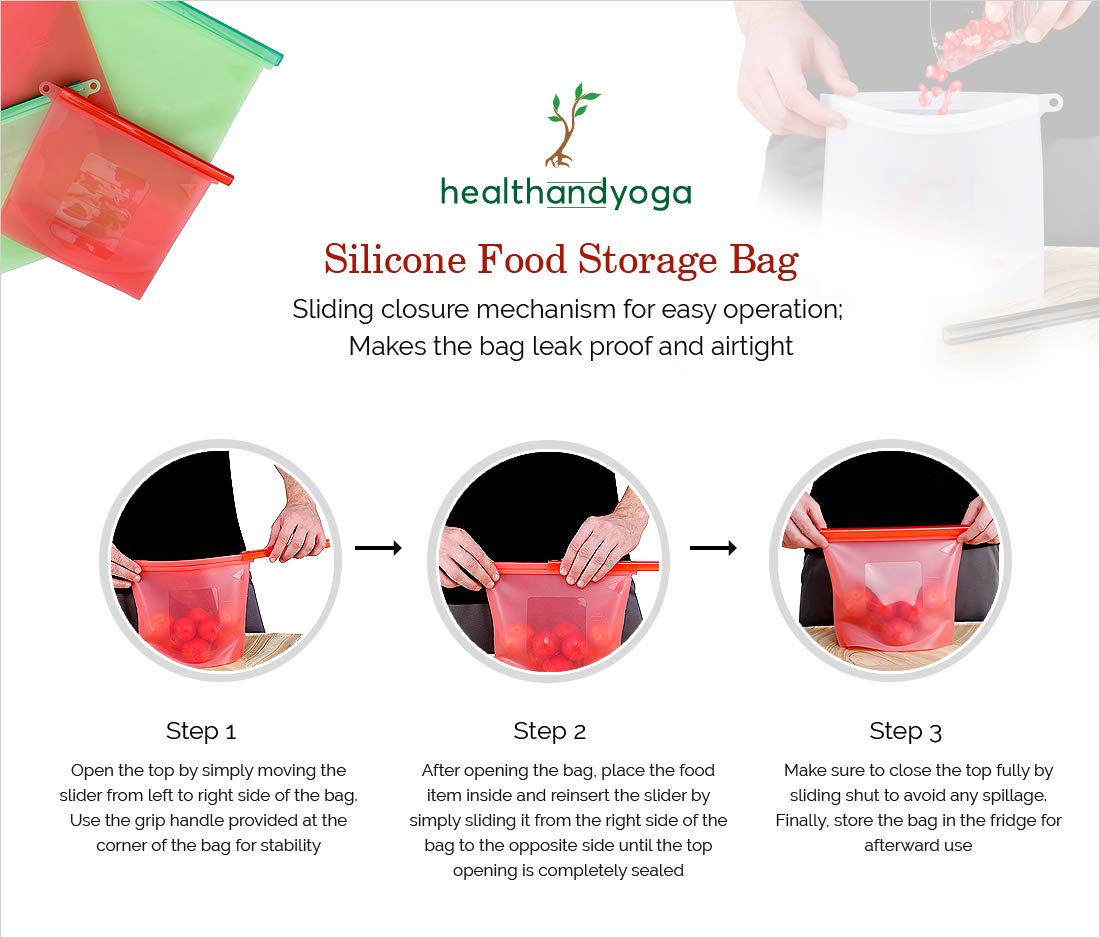 healthandyoga

Silicone Food Storage Bag

Sliding closure mechanism for easy operation; Makes the bag leak proof and airtight

Step 1

Open the top by simply moving the slider from left to right side of the bag. Use the grip handle provided at the corner of the bag for stability

Step 2

After opening the bag, place the food item inside and reinsert the slider by simply sliding it from the right side of the bag to the opposite side until the top opening is completely sealed

Step 3

Make sure to close the top fully by sliding shut to avoid any spillage. Finally, store the bag in the fridge for afterward use