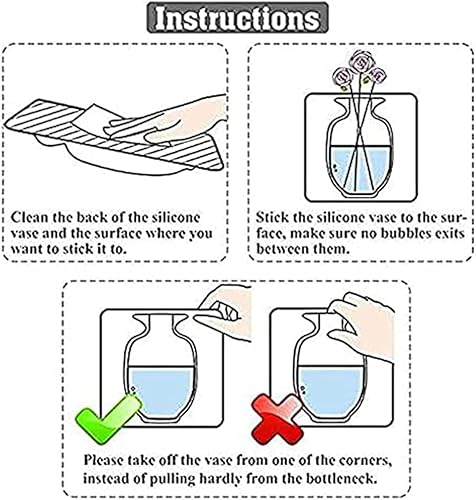 Instructions

Clean the back of the silicone vase and the surface where you want to stick it to.

Stick the silicone vase to the surface, make sure no bubbles exits between them.

Please take off the vase from one of the corners, instead of pulling hardly from the bottleneck.