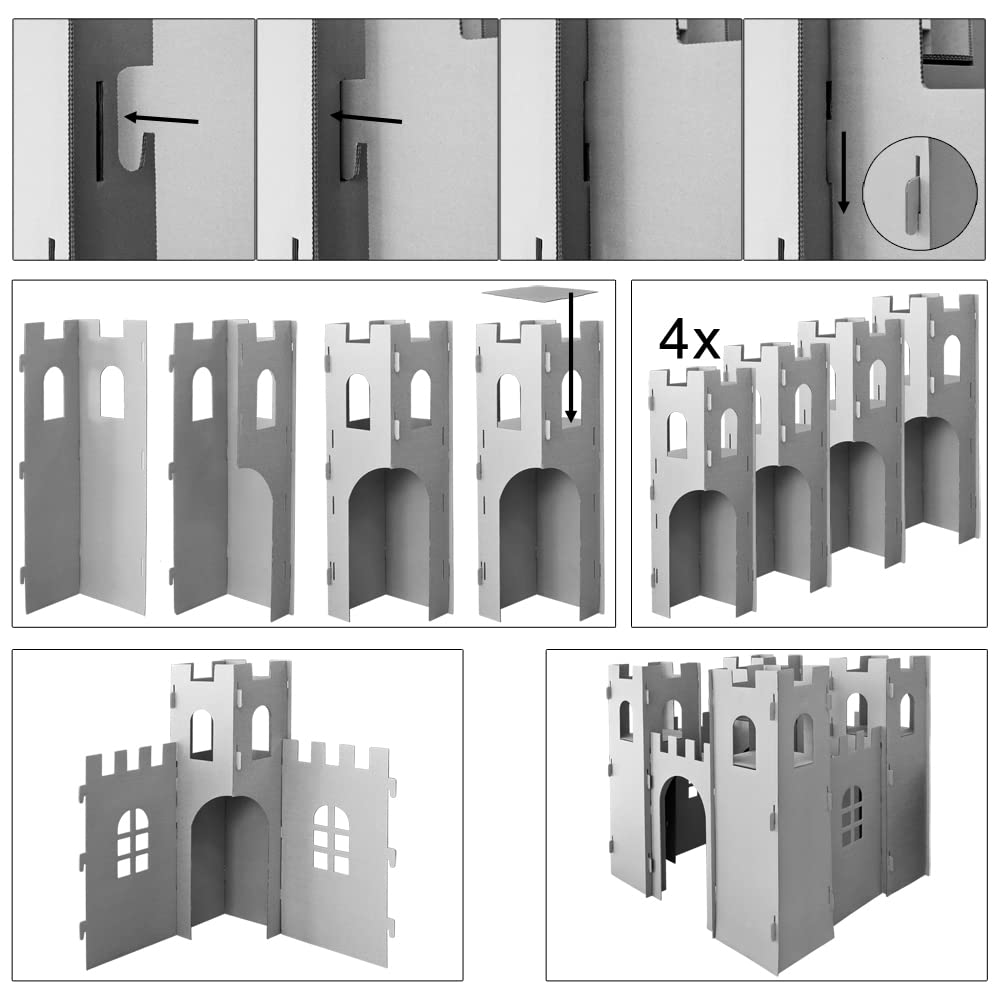 4x