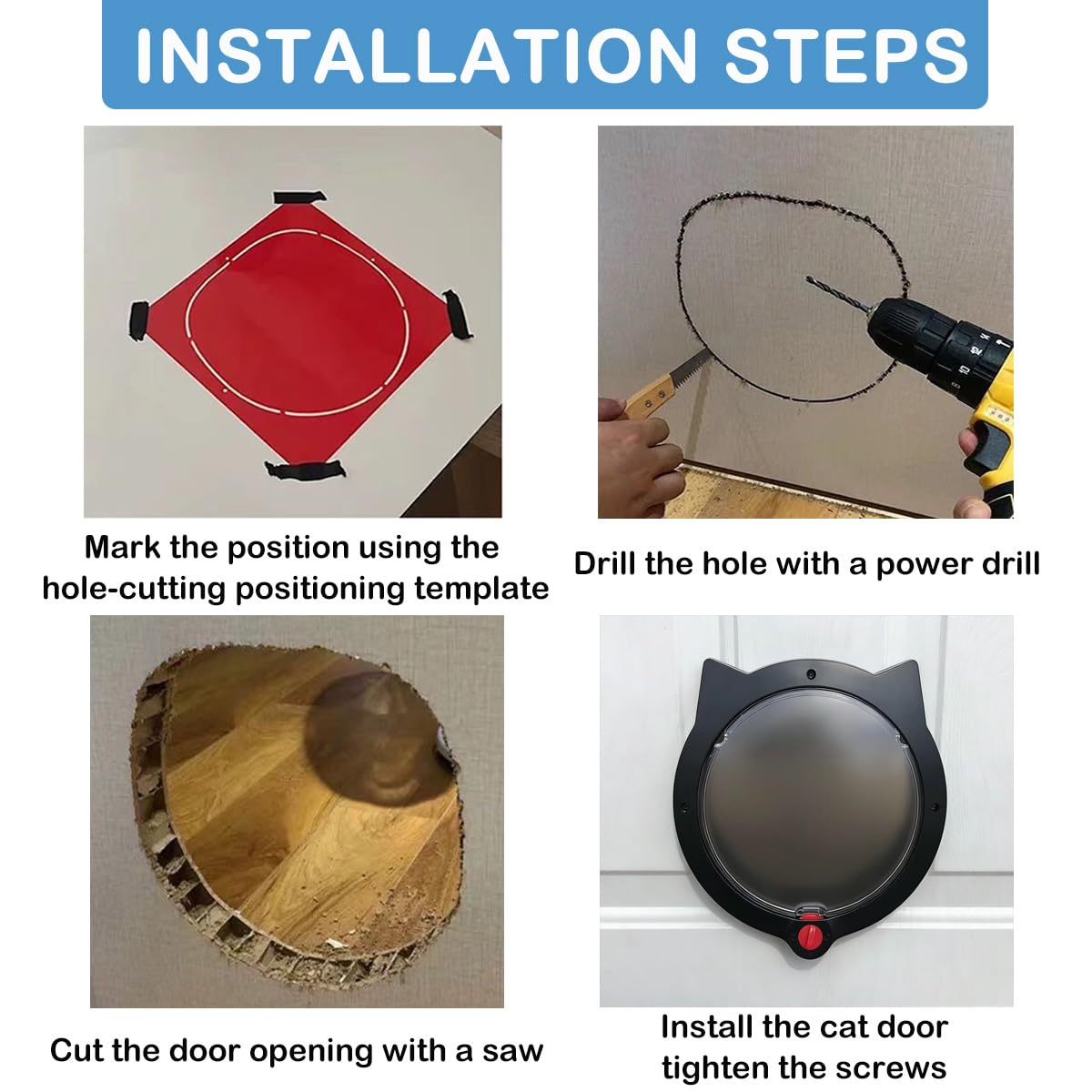 INSTALLATION STEPS

Mark the position using the hole-cutting positioning template

Drill the hole with a power drill

Cut the door opening with a saw

Install the cat door tighten the screws