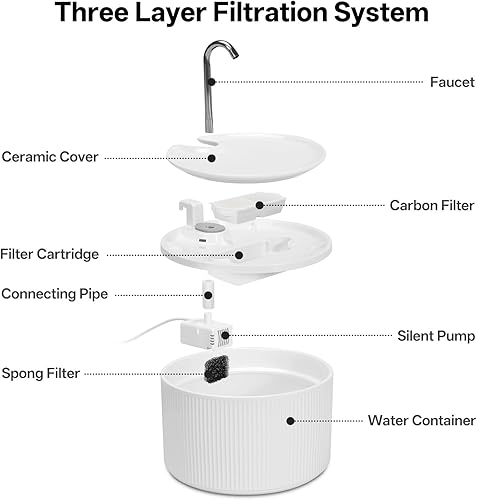 Three Layer Filtration System

Faucet

Ceramic Cover

Carbon Filter

Filter Cartridge

Connecting Pipe

Silent Pump

Spong Filter

Water Container