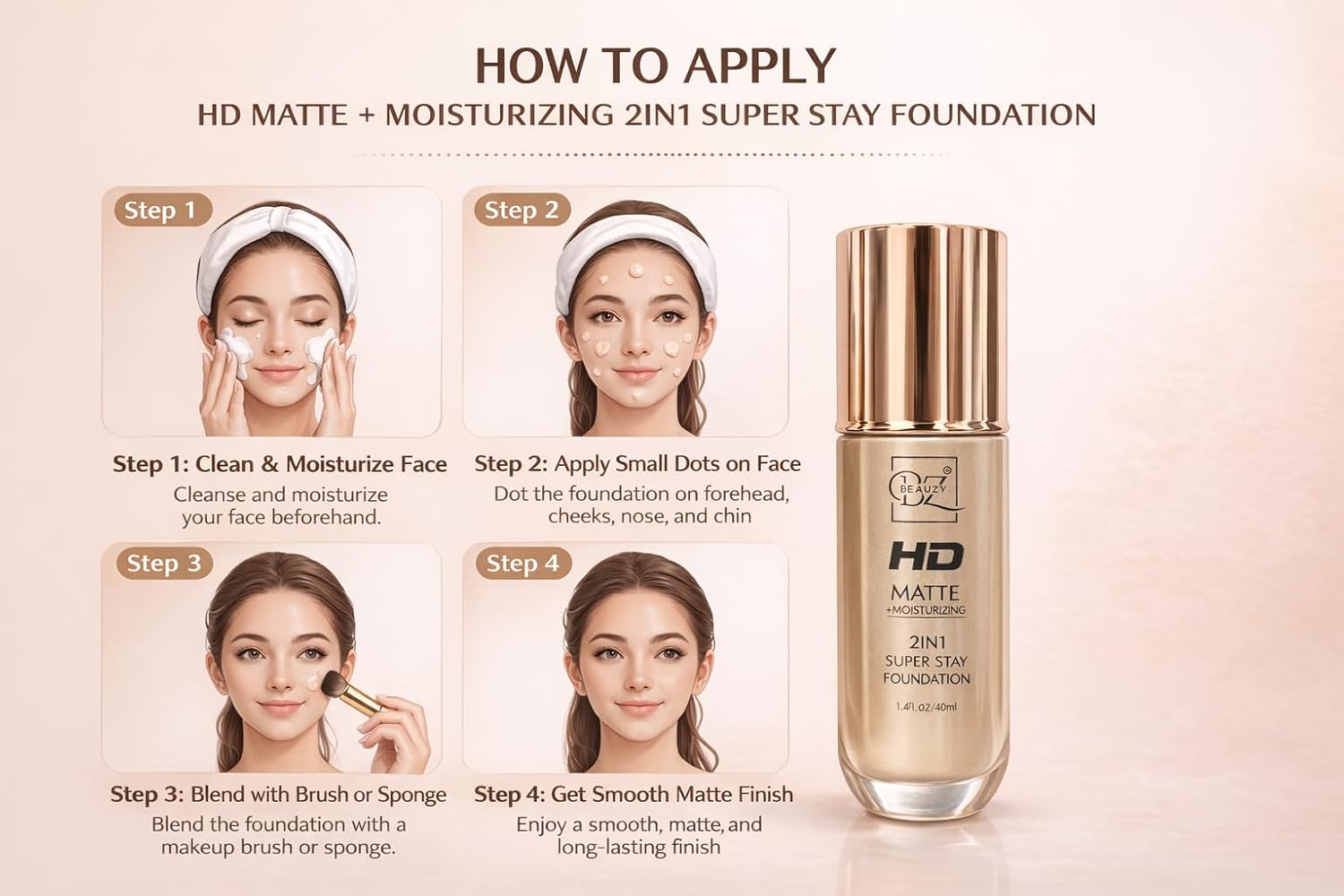 HOW TO APPLY
HD MATTE + MOISTURIZING 2IN1 SUPER STAY FOUNDATION

Step 1

Step 1: Clean & Moisturize Face
Cleanse and moisturize your face beforehand.

Step 2

Step 2: Apply Small Dots on Face
Dot the foundation on forehead, cheeks, nose, and chin

Step 3

Step 3: Blend with Brush or Sponge
Blend the foundation with a makeup brush or sponge.

Step 4

Step 4: Get Smooth Matte Finish
Enjoy a smooth, matte, and long-lasting finish

BZ BEAUZY
HD
MATTE
+MOISTURIZING
2IN1
SUPER STAY
FOUNDATION
1.4fl.oz/40ml