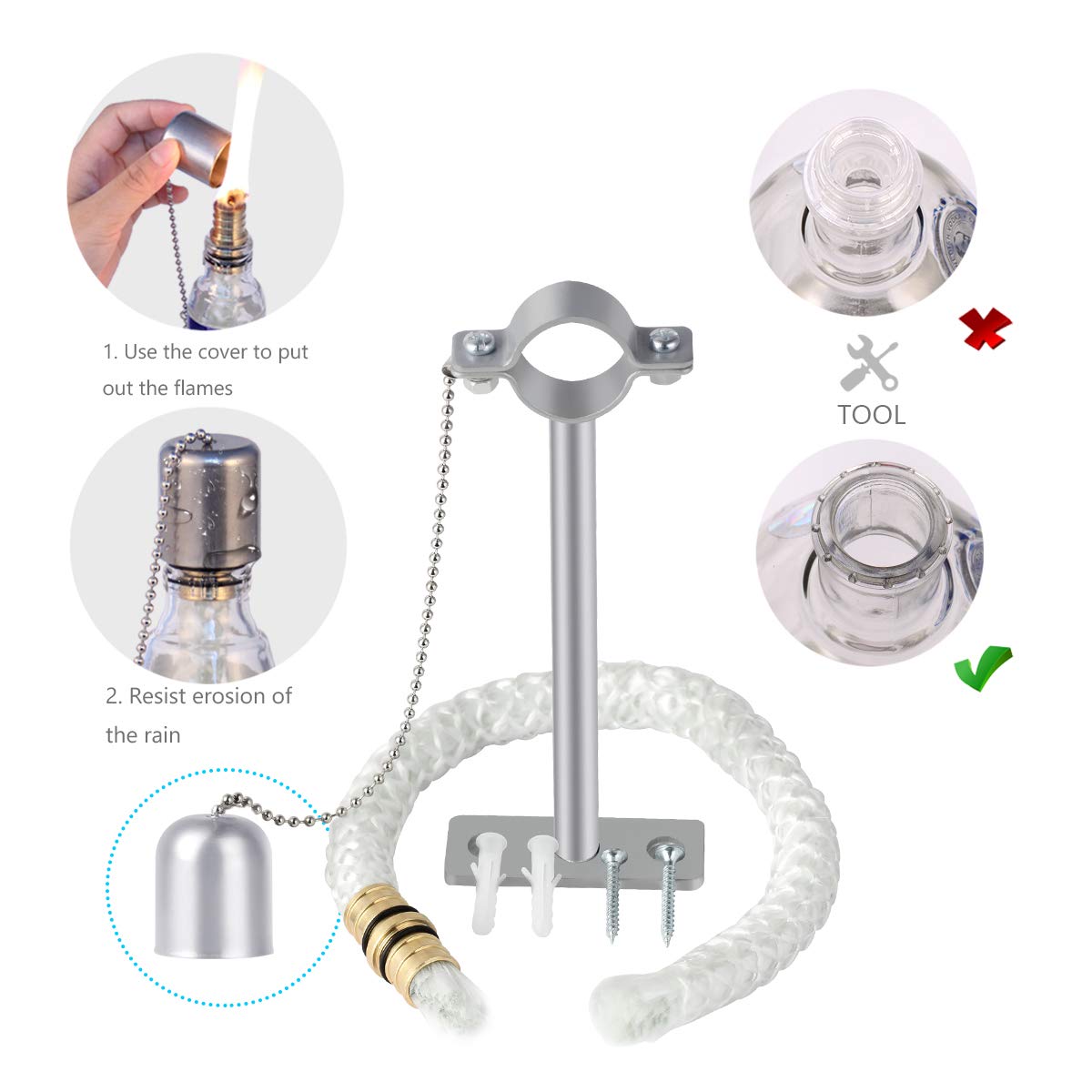 1. Use the cover to put out the flames

2. Resist erosion of the rain

TOOL