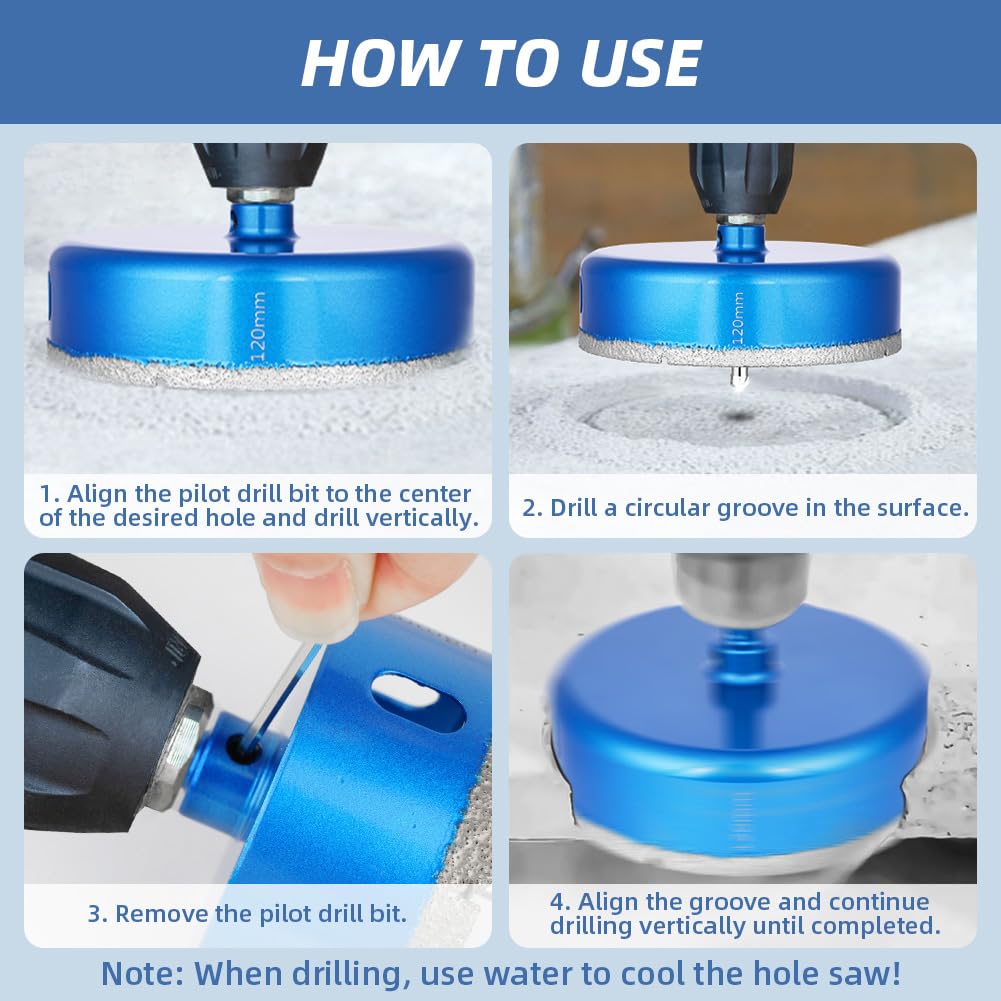 HOW TO USE

120mm

1. Align the pilot drill bit to the center of the desired hole and drill vertically.

120mm

2. Drill a circular groove in the surface.

3. Remove the pilot drill bit.

4. Align the groove and continue drilling vertically until completed.

Note: When drilling, use water to cool the hole saw!