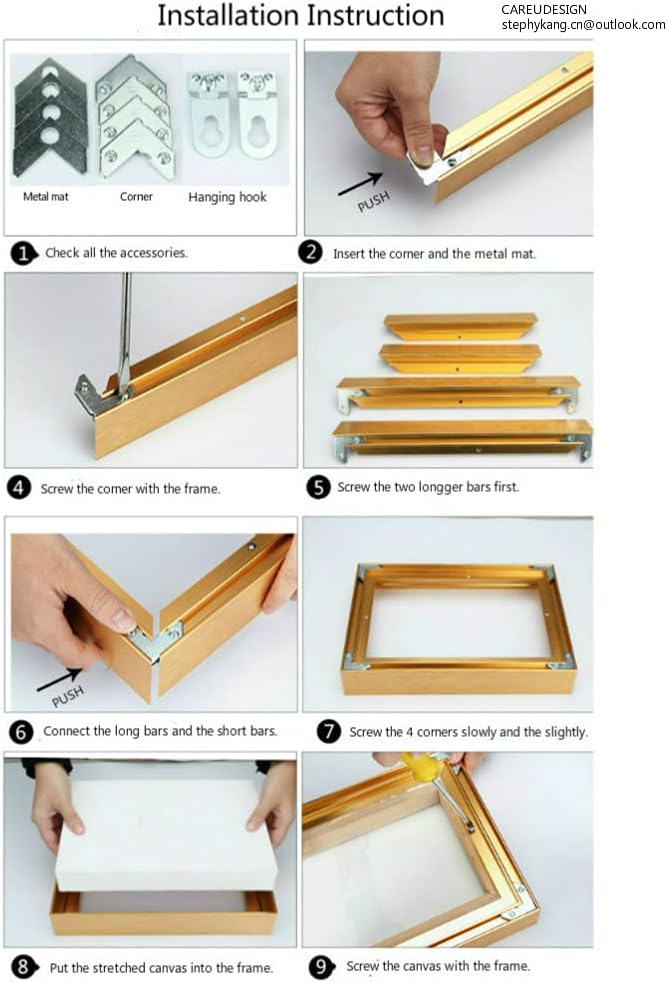 Installation Instruction

CAREUDESIGN
stephykang.cn@outlook.com

Metal mat
Corner
Hanging hook

1 Check all the accessories.

PUSH

2 Insert the corner and the metal mat.

4 Screw the corner with the frame.

5 Screw the two longger bars first.

PUSH

6 Connect the long bars and the short bars.

7 Screw the 4 corners slowly and the slightly.

8 Put the stretched canvas into the frame.

9 Screw the canvas with the frame.