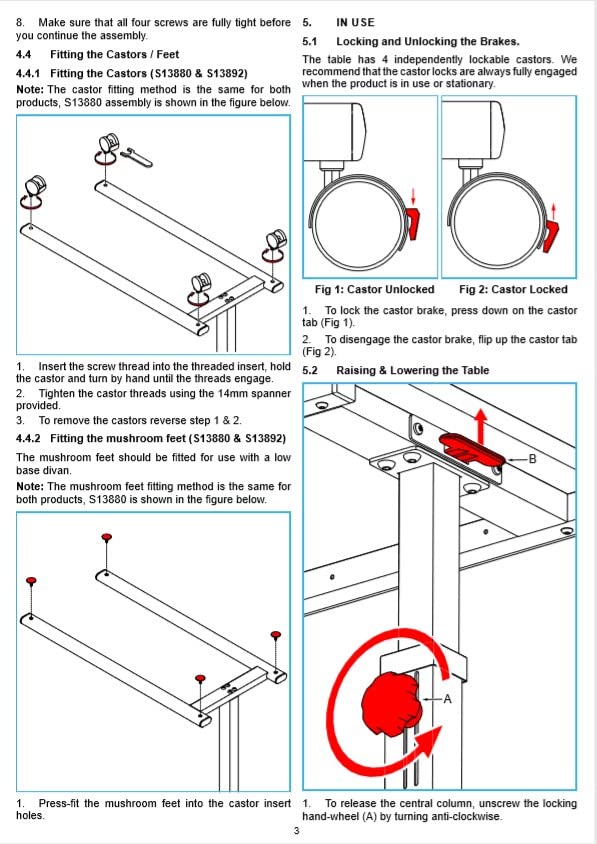 8. Make sure that all four screws are fully tight before you continue the assembly.

4.4 Fitting the Castors / Feet

4.4.1 Fitting the Castors (S13880 & S13892)

Note: The castor fitting method is the same for both products, S13880 assembly is shown in the figure below.

1. Insert the screw thread into the threaded insert, hold the castor and turn by hand until the threads engage.

2. Tighten the castor threads using the 14mm spanner provided.

3. To remove the castors reverse step 1 & 2.

4.4.2 Fitting the mushroom feet (S13880 & S13892)

The mushroom feet should be fitted for use with a low base divan.

Note: The mushroom feet fitting method is the same for both products, S13880 is shown in the figure below.

1. Press-fit the mushroom feet into the castor insert holes.

5. IN USE

5.1 Locking and Unlocking the Brakes.

The table has 4 independently lockable castors. We recommend that the castor locks are always fully engaged when the product is in use or stationary.

Fig 1: Castor Unlocked Fig 2: Castor Locked

1. To lock the castor brake, press down on the castor tab (Fig 1).

2. To disengage the castor brake, flip up the castor tab (Fig 2).

5.2 Raising & Lowering the Table

B

A

1. To release the central column, unscrew the locking hand-wheel (A) by turning anti-clockwise.

3