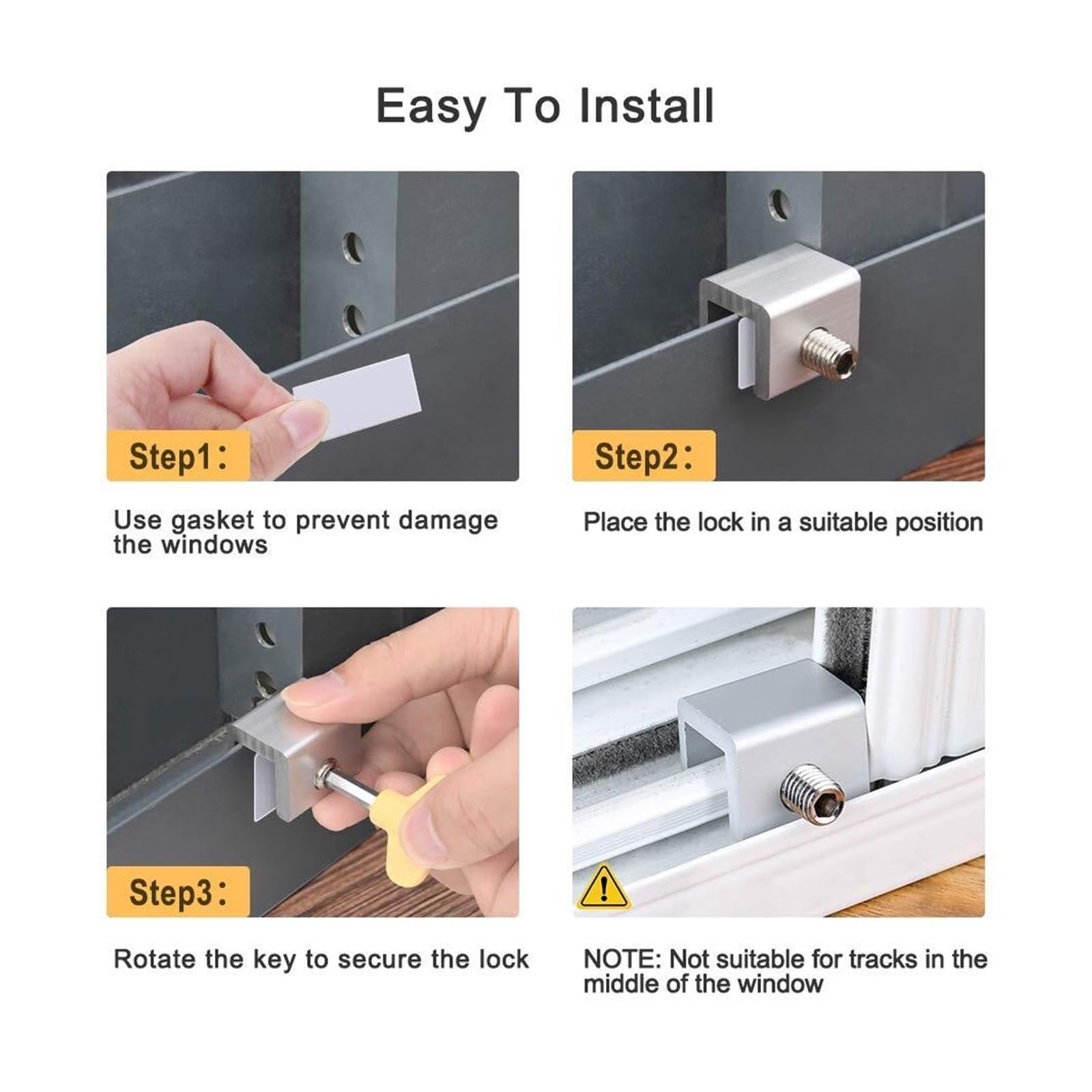 Easy To Install

Step1：

Use gasket to prevent damage the windows

Step2：

Place the lock in a suitable position

Step3：

Rotate the key to secure the lock

NOTE: Not suitable for tracks in the middle of the window