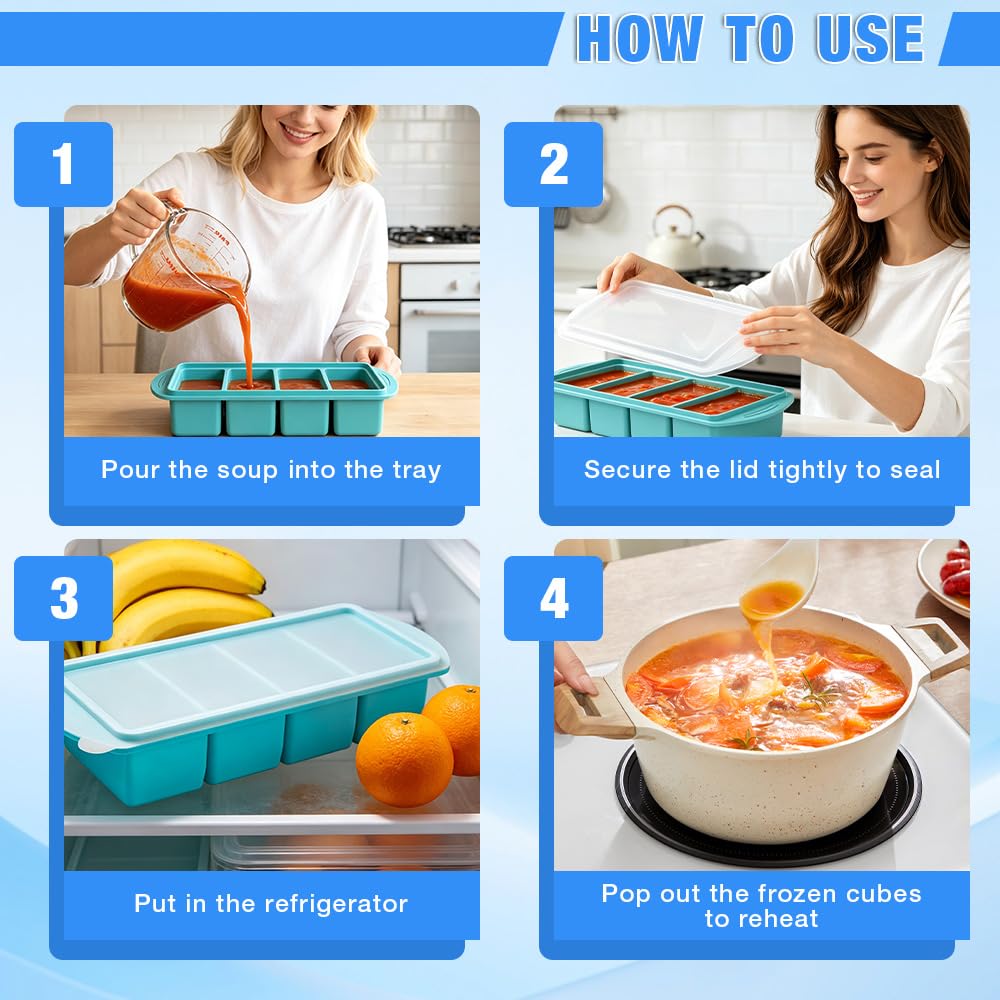 HOW TO USE

1

Pour the soup into the tray

2

Secure the lid tightly to seal

3

Put in the refrigerator

4

Pop out the frozen cubes to reheat