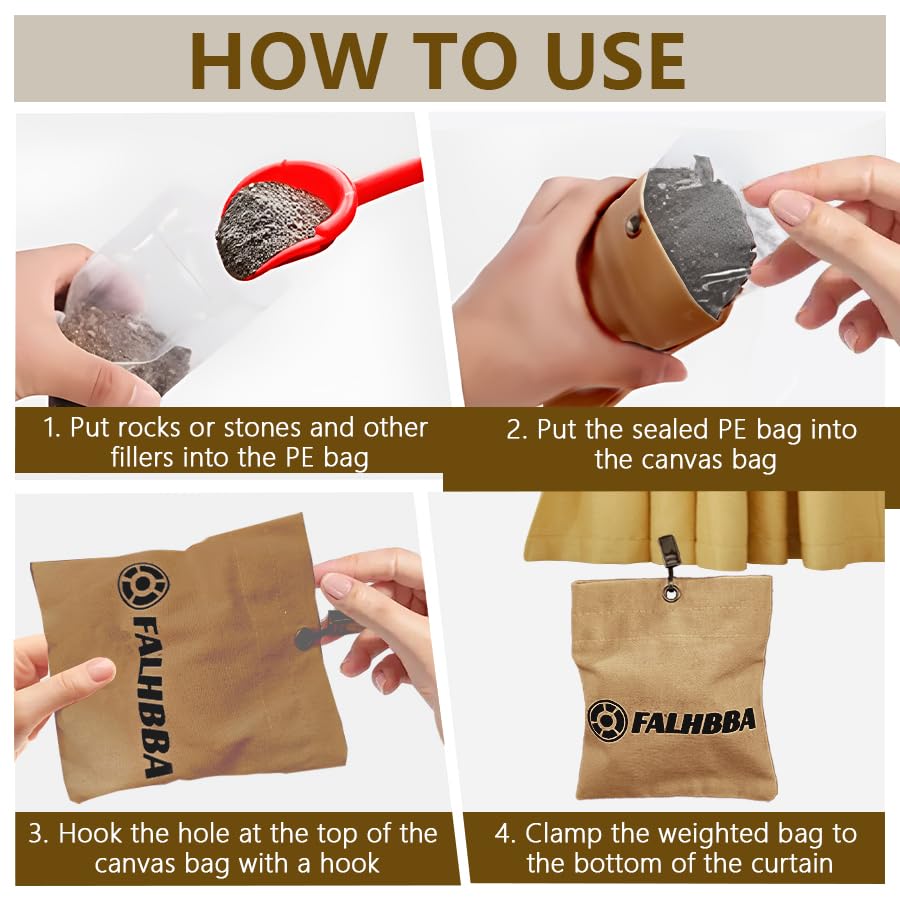 HOW TO USE

1. Put rocks or stones and other fillers into the PE bag

2. Put the sealed PE bag into the canvas bag

FALHBBA

3. Hook the hole at the top of the canvas bag with a hook

FALHBBA

4. Clamp the weighted bag to the bottom of the curtain