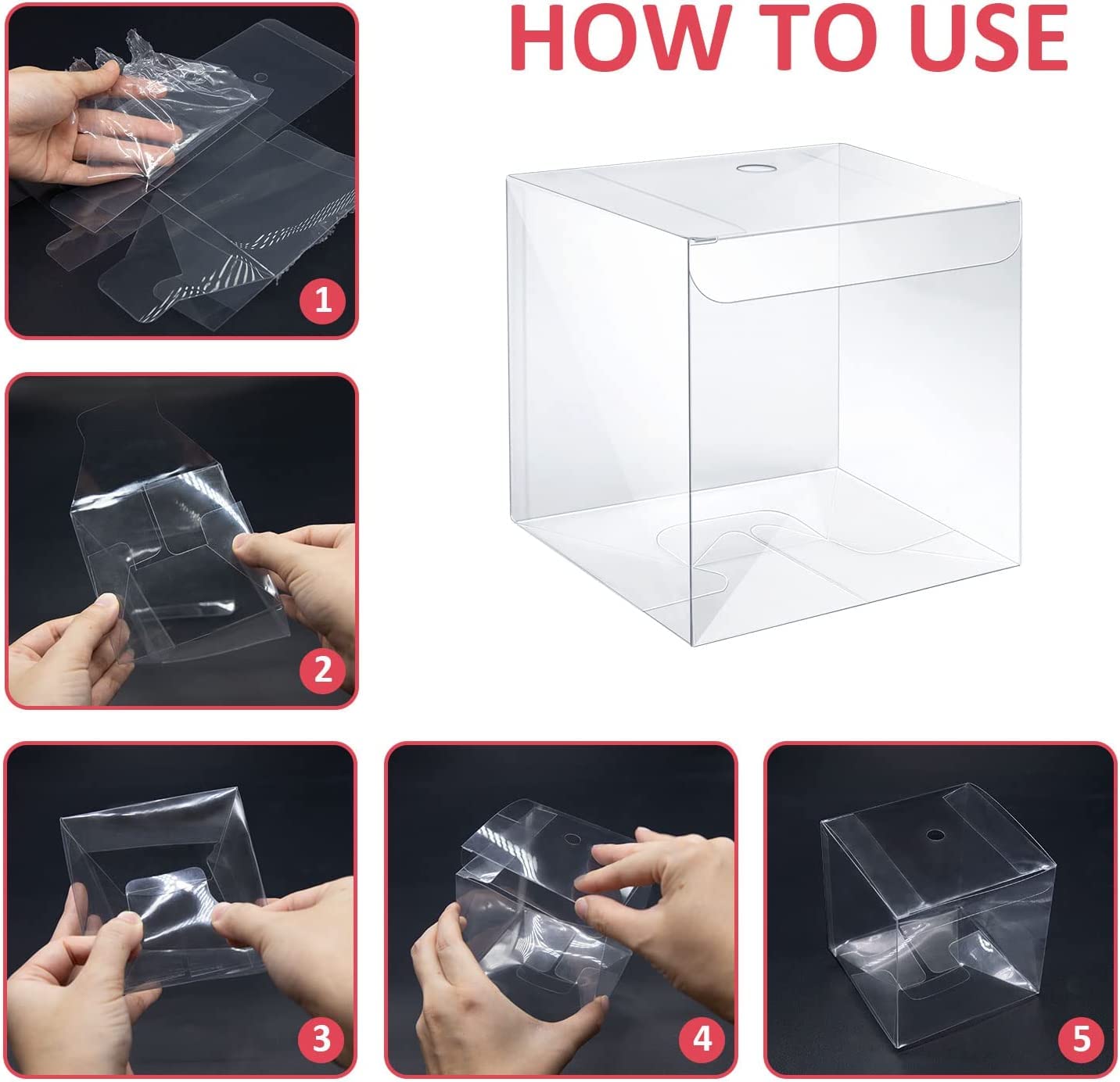 HOW TO USE

1

2

3

4

5