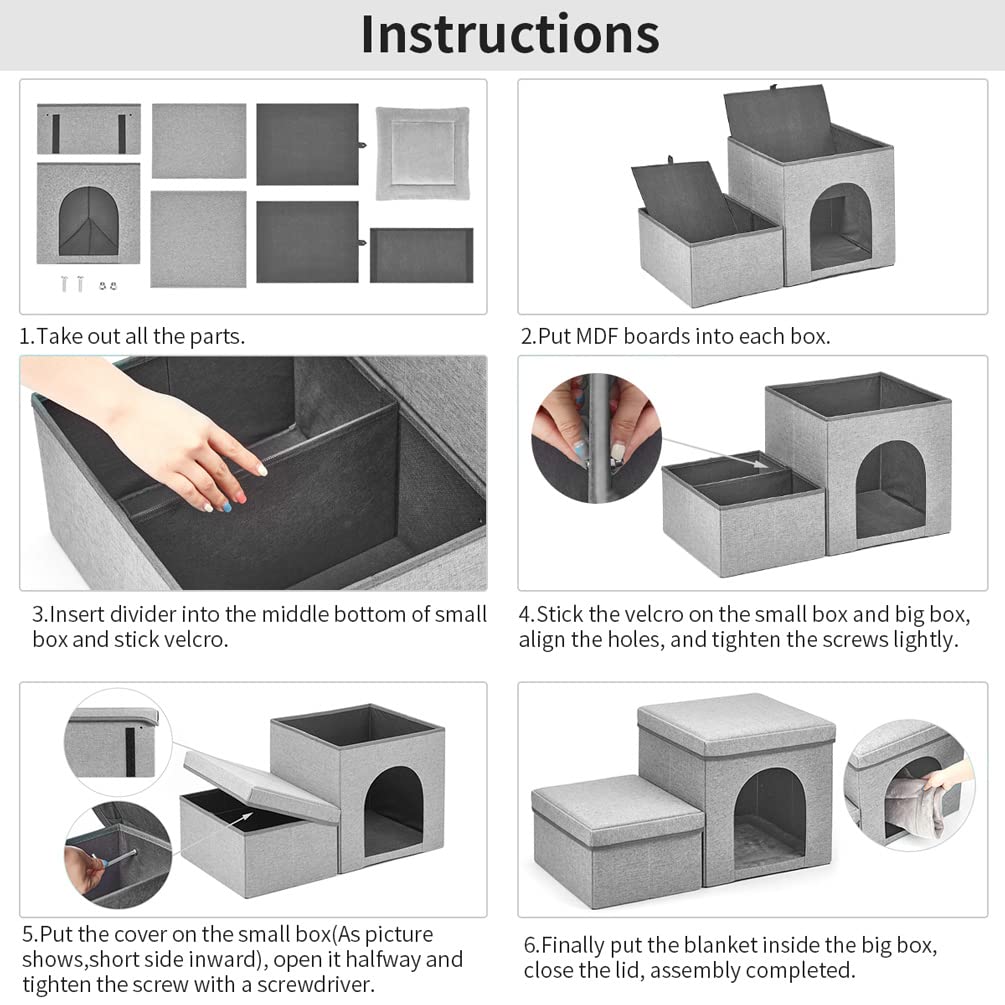 Instructions

1.Take out all the parts.

2.Put MDF boards into each box.

3.Insert divider into the middle bottom of small box and stick velcro.

4.Stick the velcro on the small box and big box, align the holes, and tighten the screws lightly.

5.Put the cover on the small box(As picture shows,short side inward), open it halfway and tighten the screw with a screwdriver.

6.Finally put the blanket inside the big box, close the lid, assembly completed.